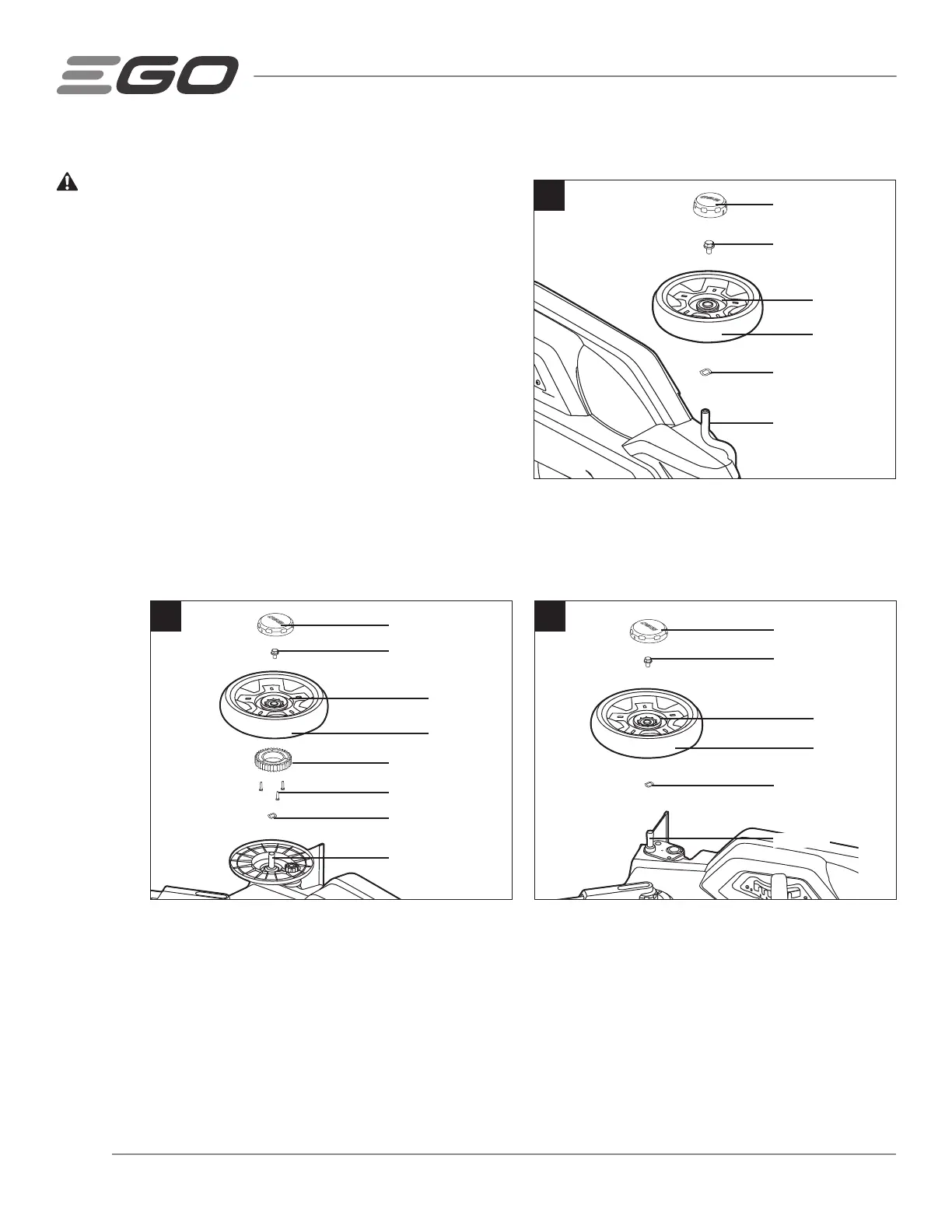 EGO