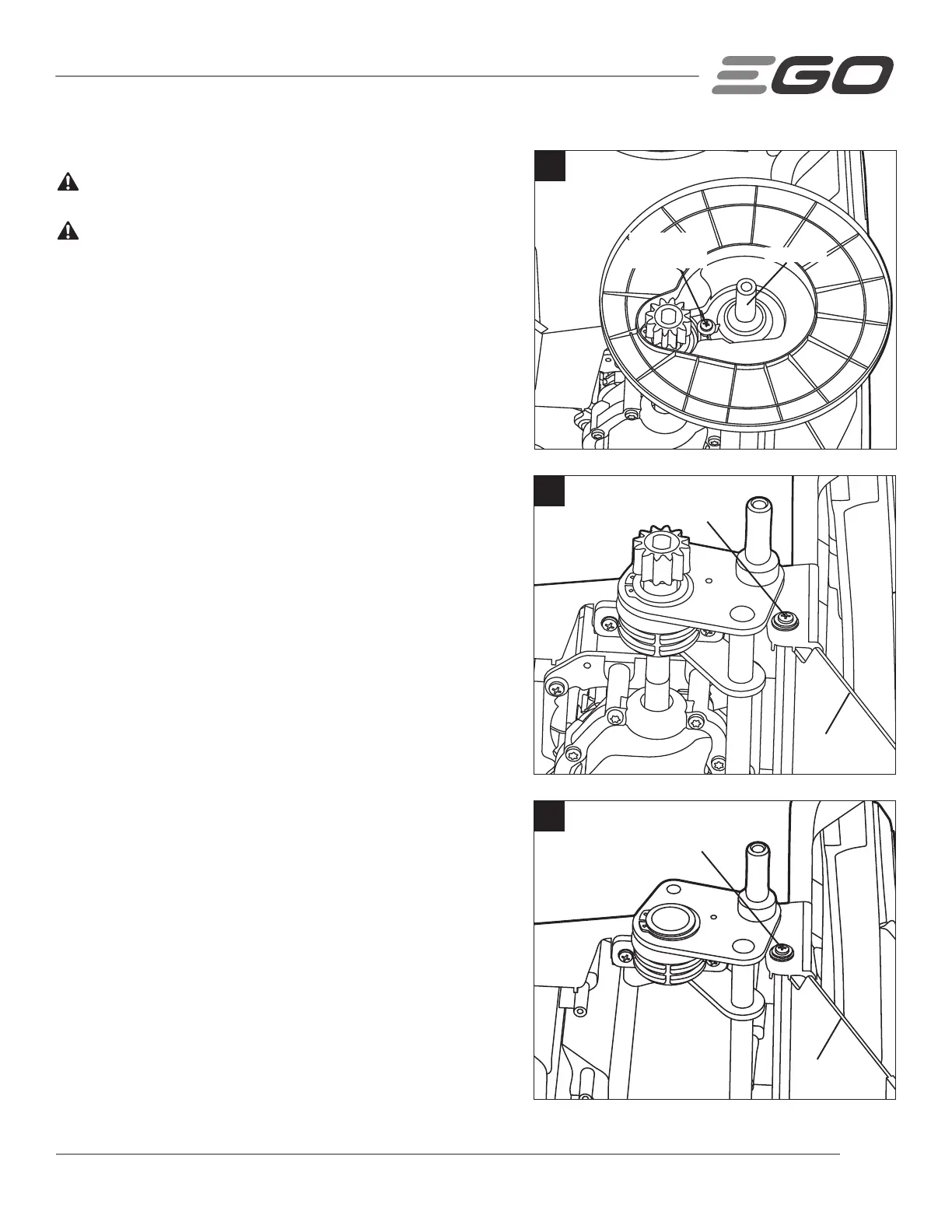 EGO