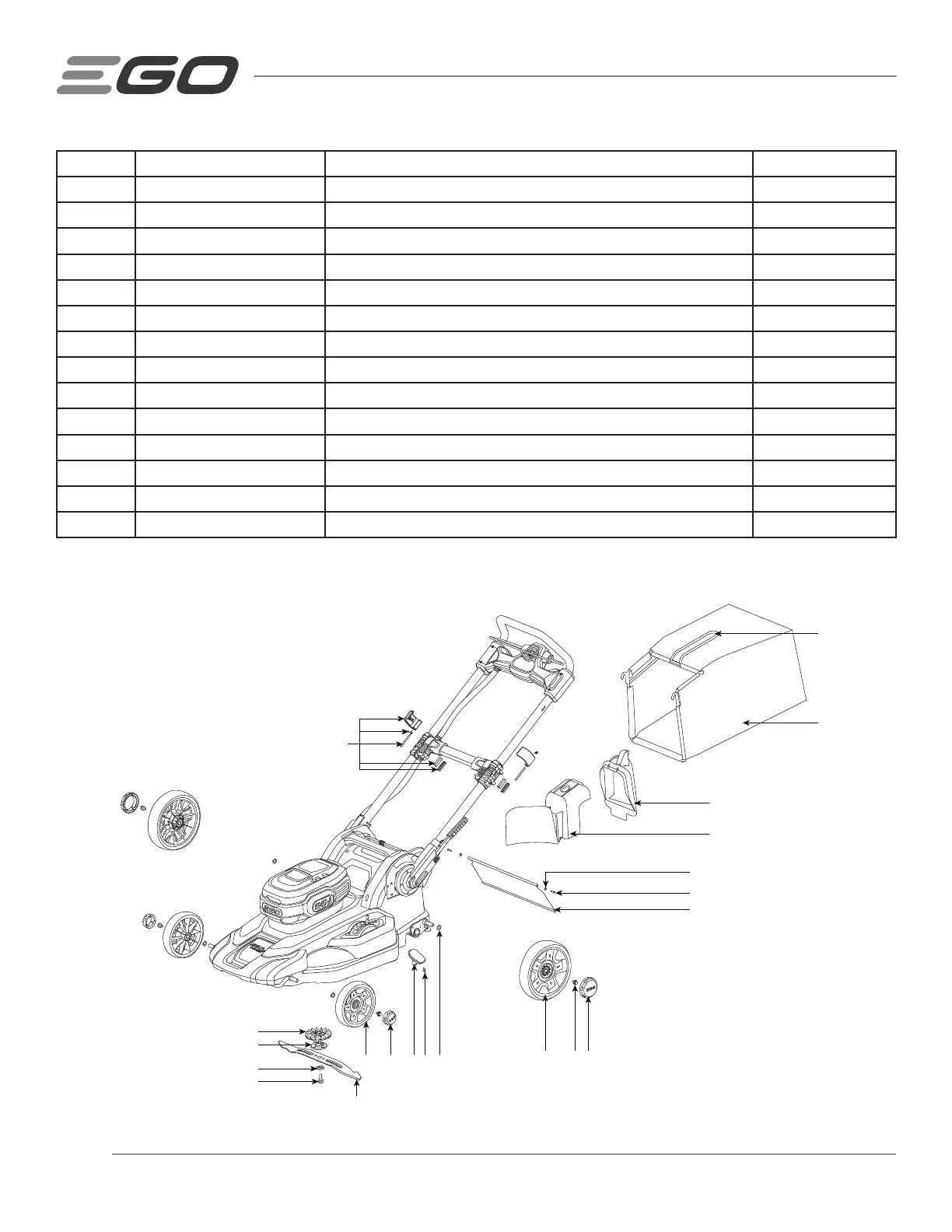 EGO