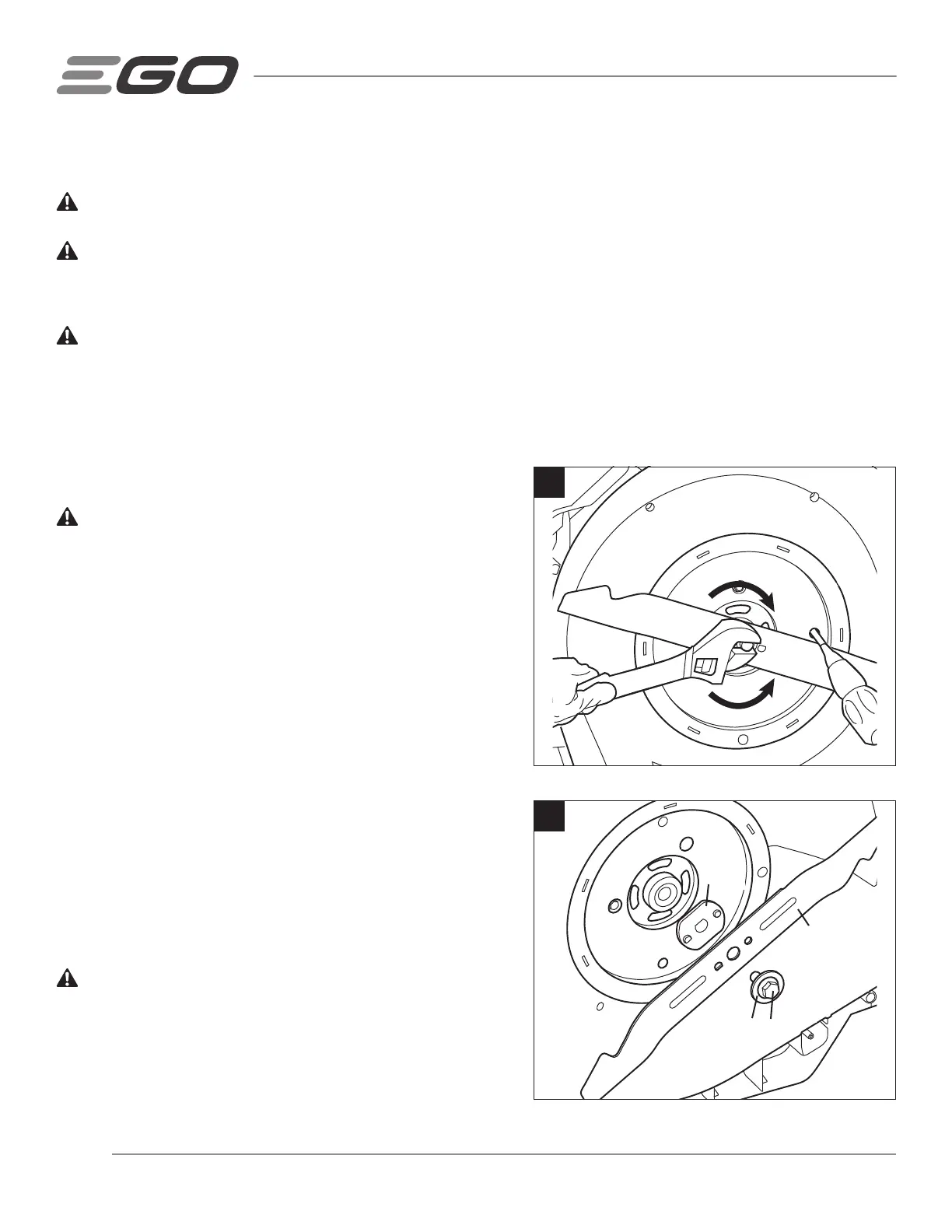 EGO