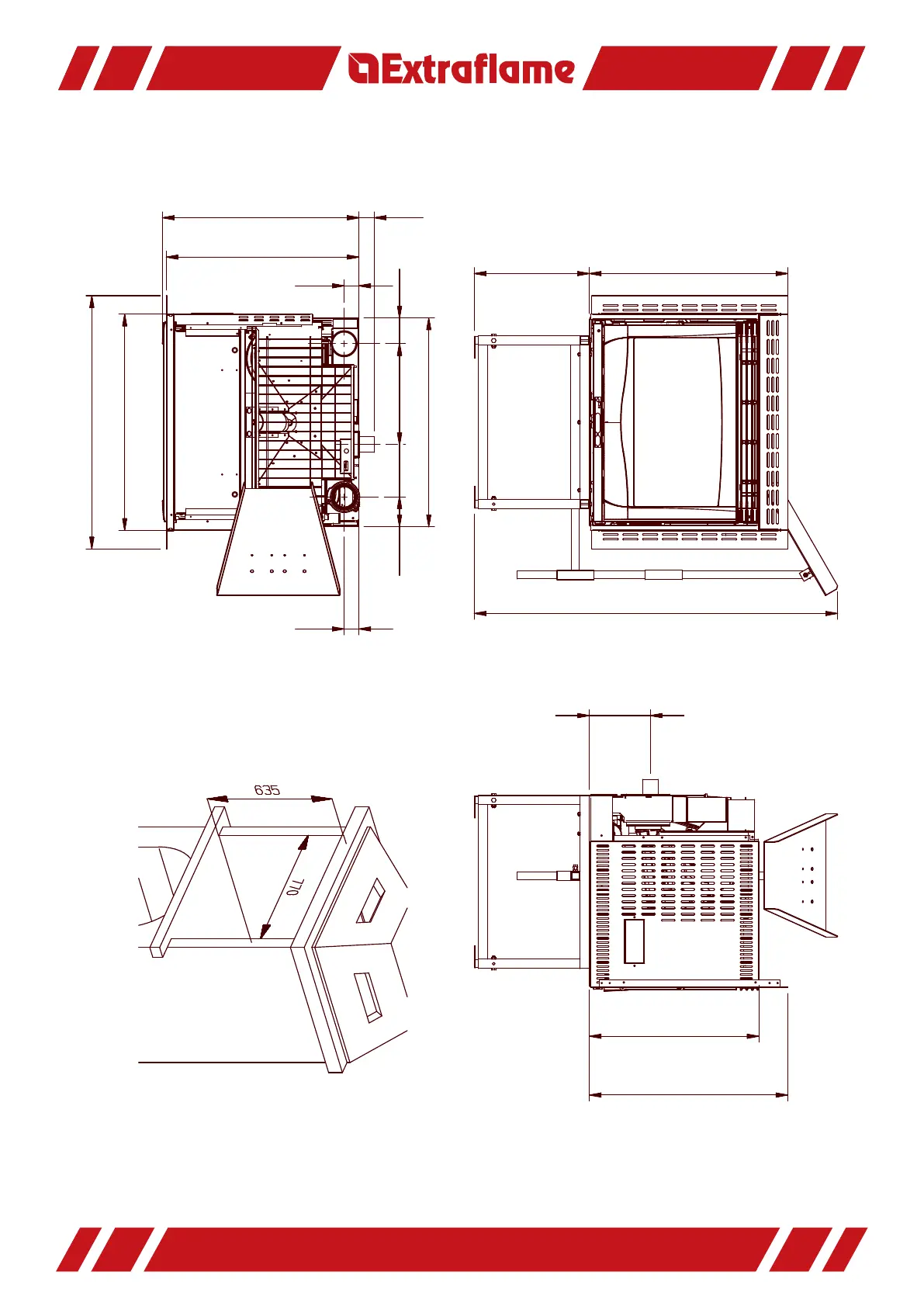 Extraflame

635

770