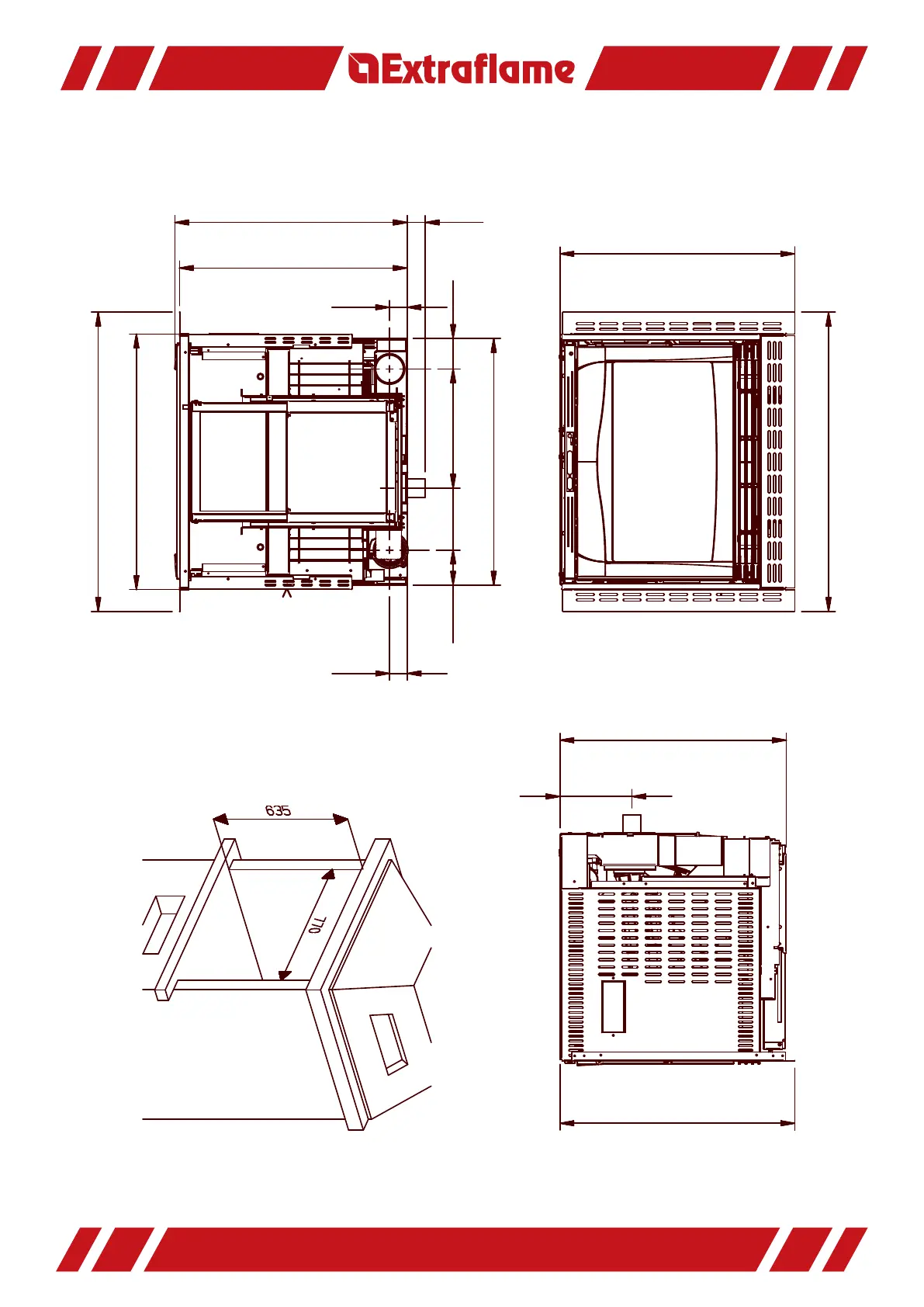 Extraflame

635

770