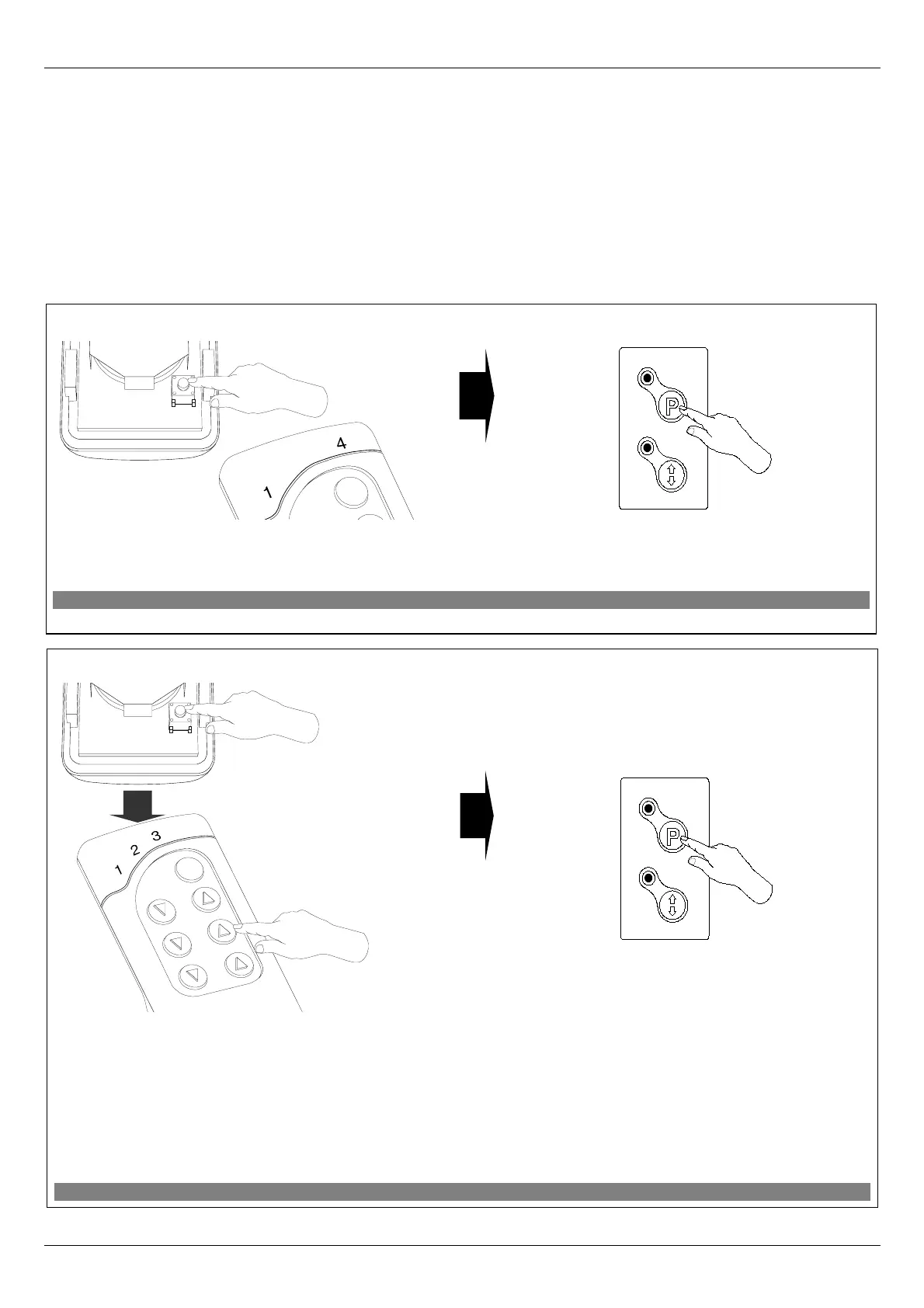 4

1

P

1 2 3

P