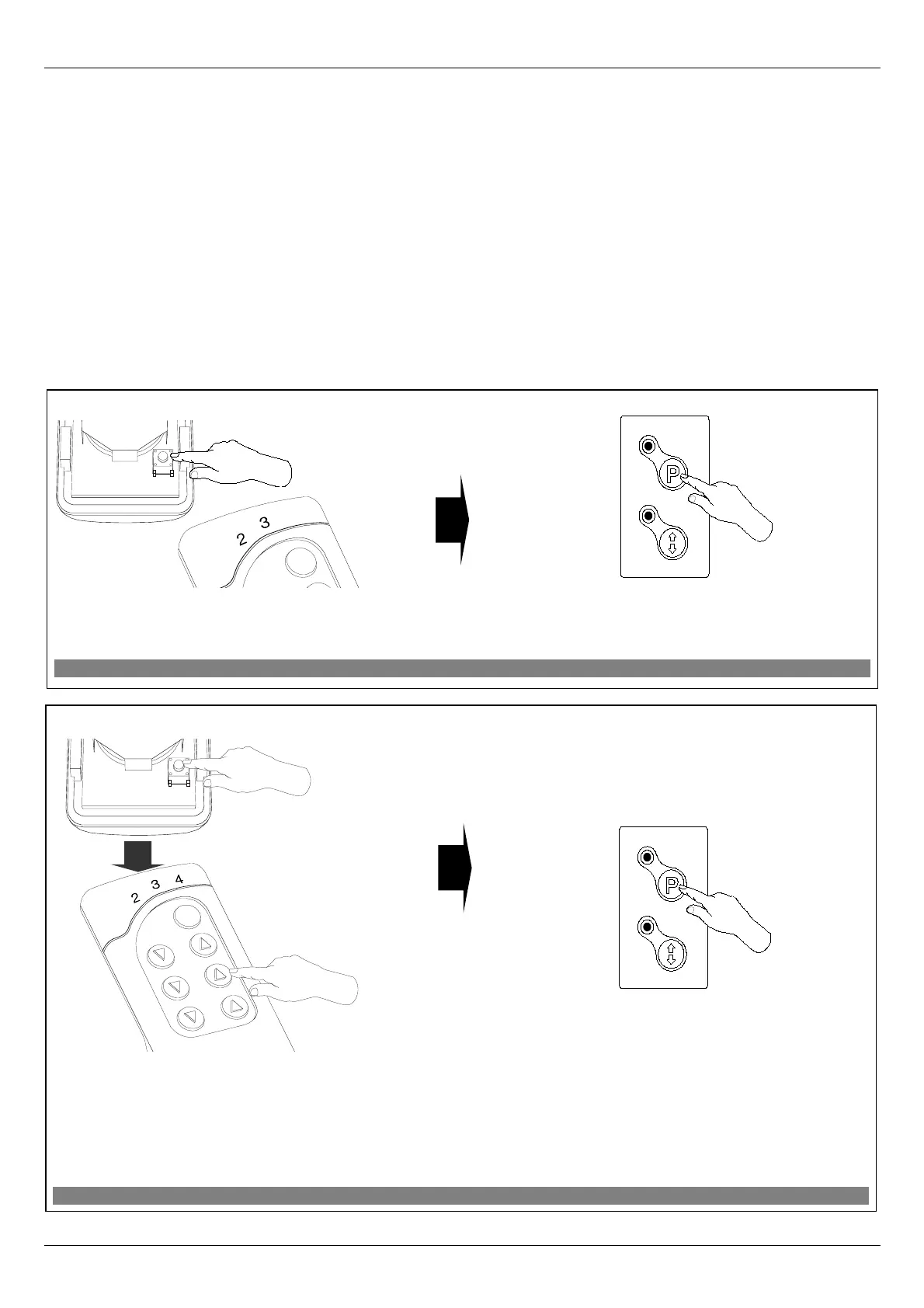 2 3

P

2 3 4

P