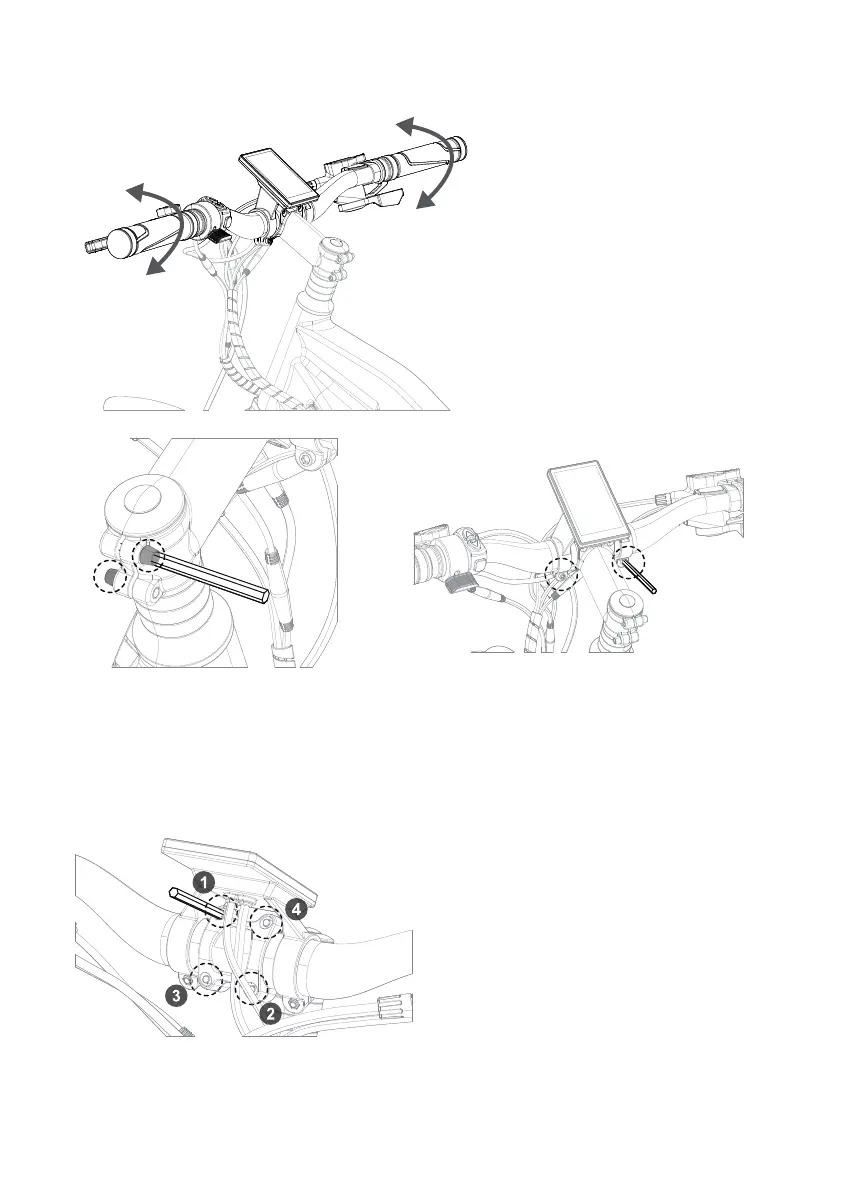 1
4
3
2