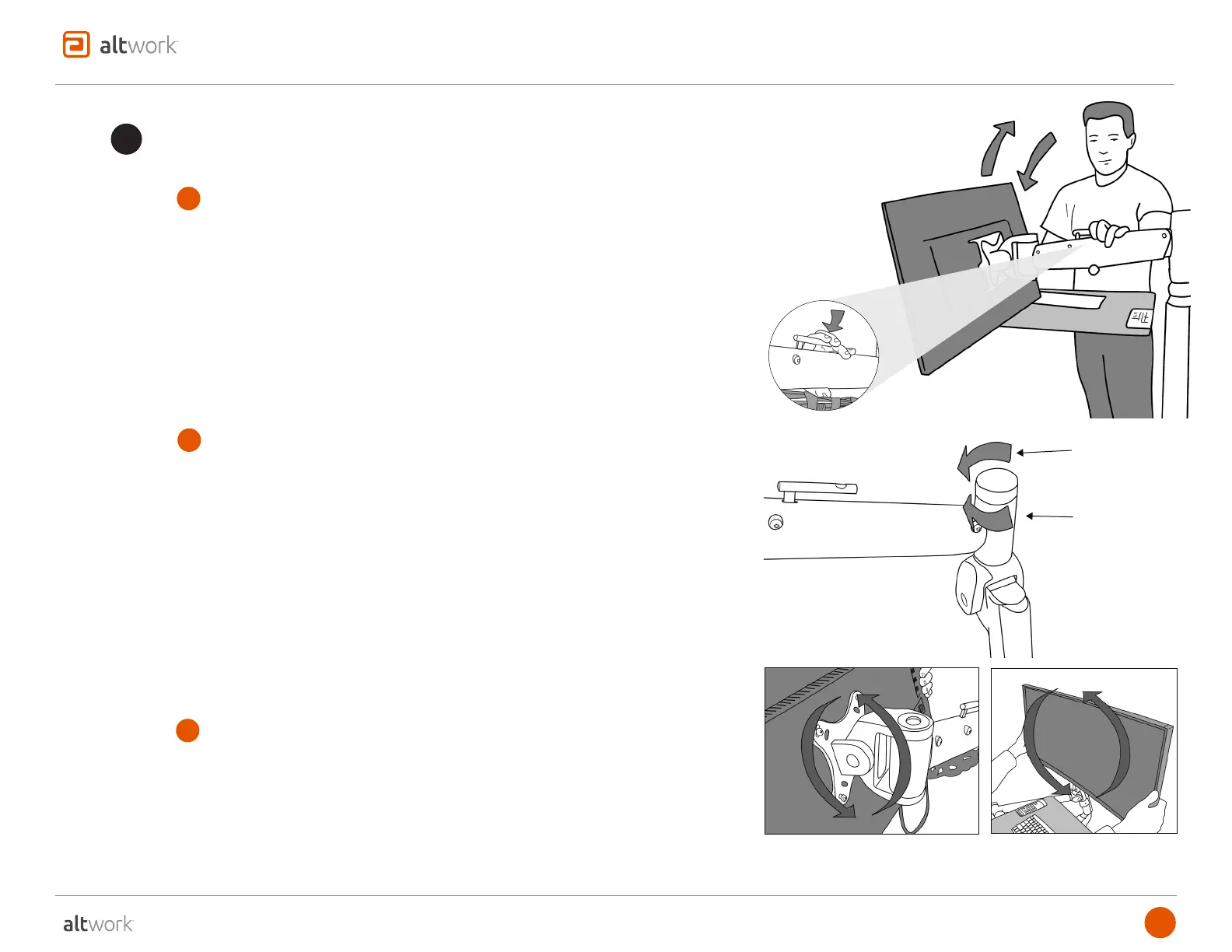 altwork

altwork