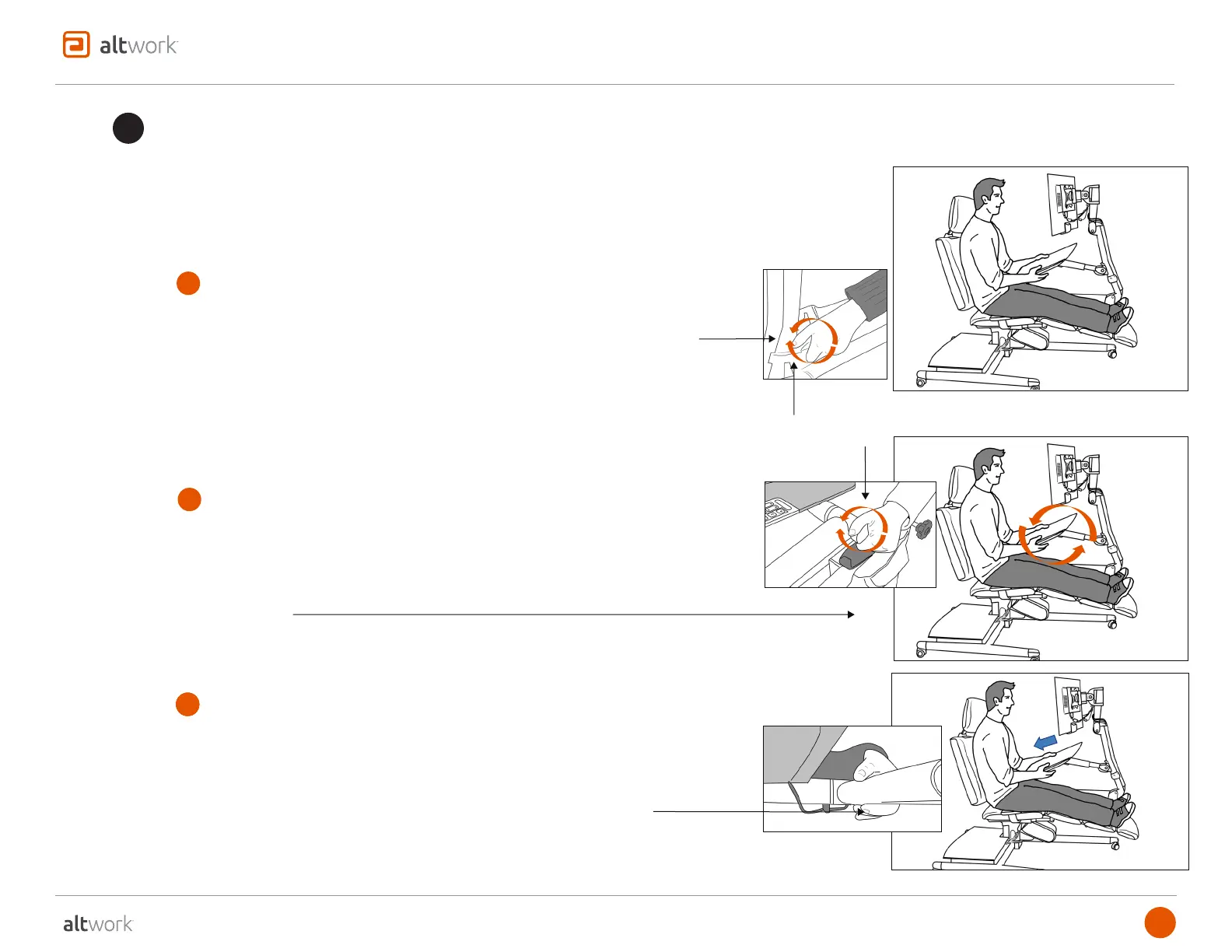 altwork

altwork