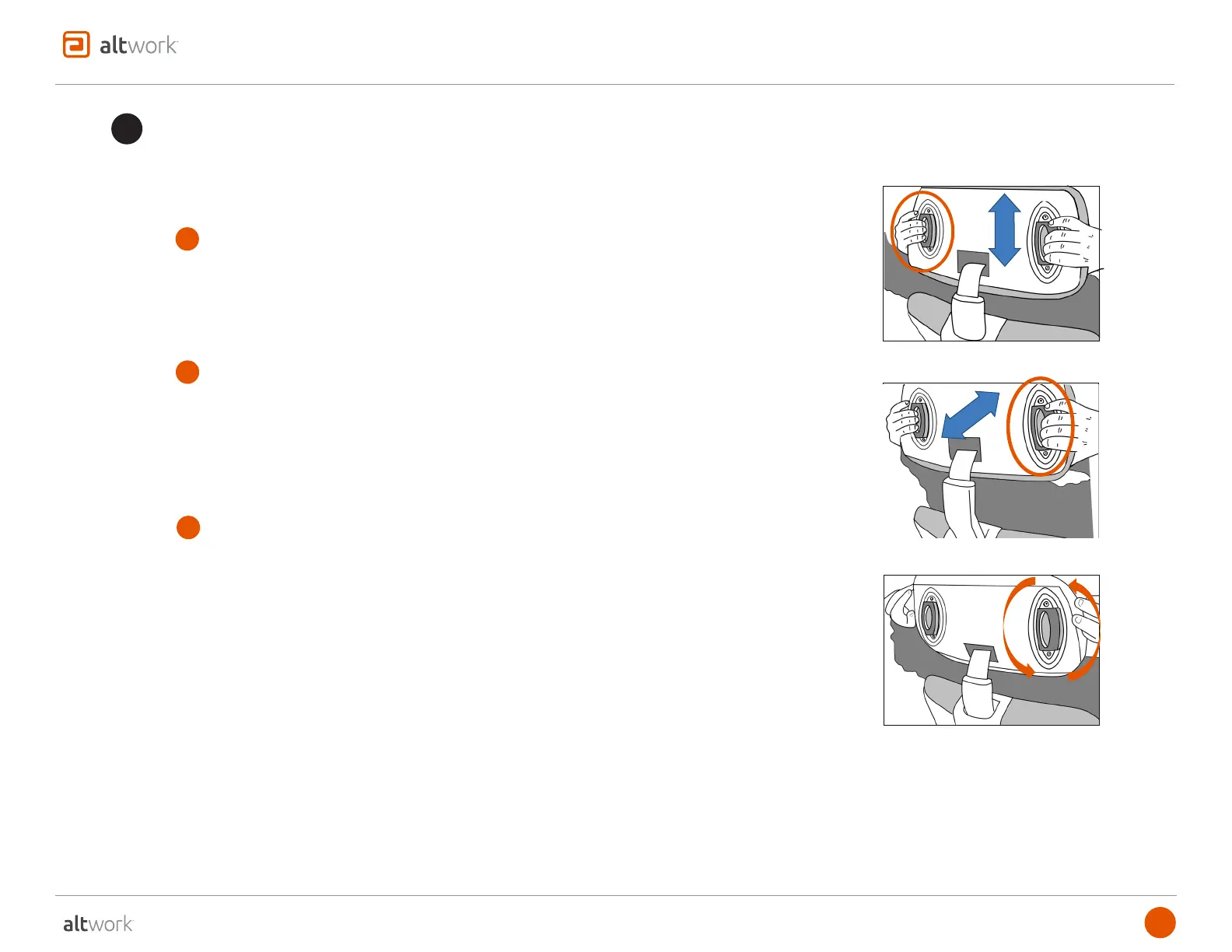 altwork

altwork