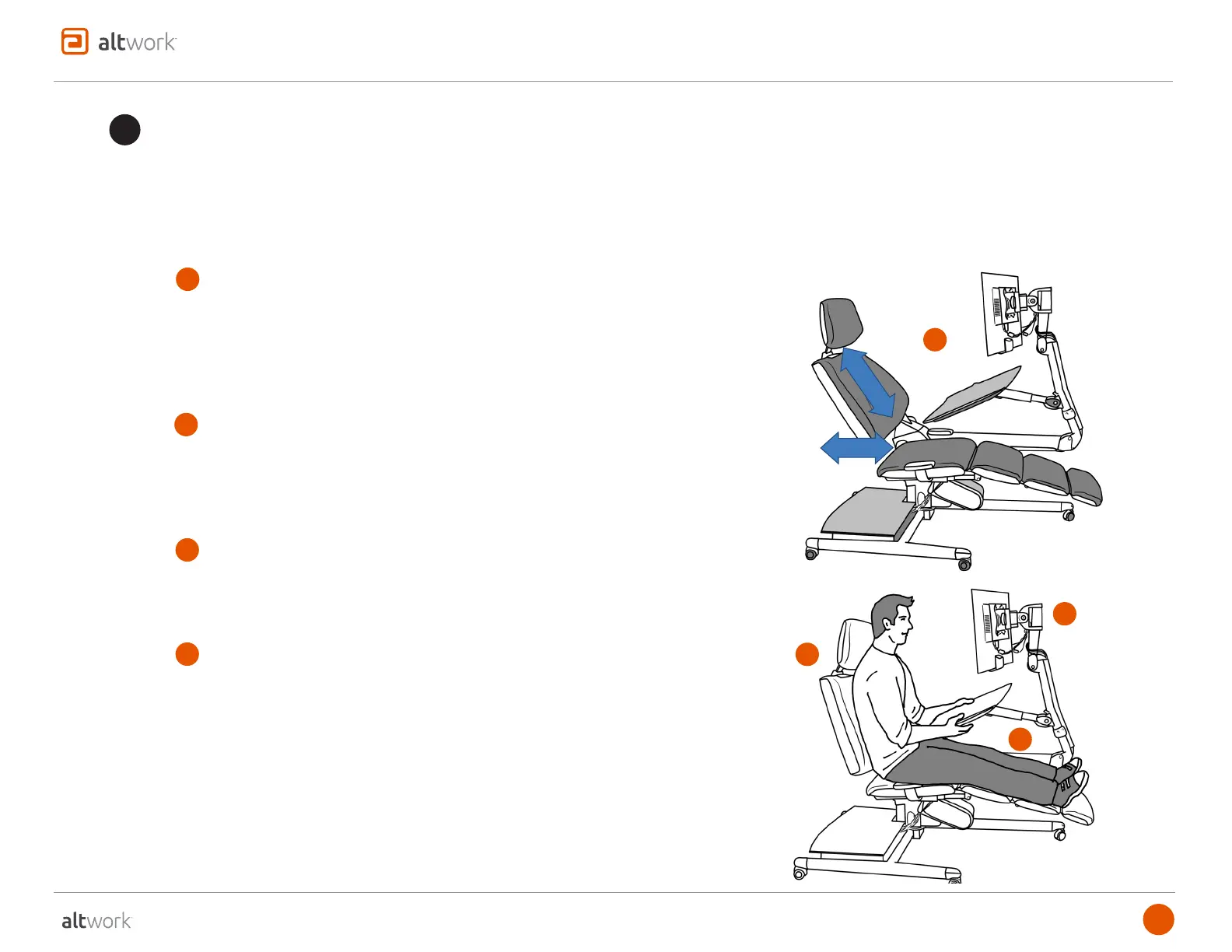 altwork

altwork