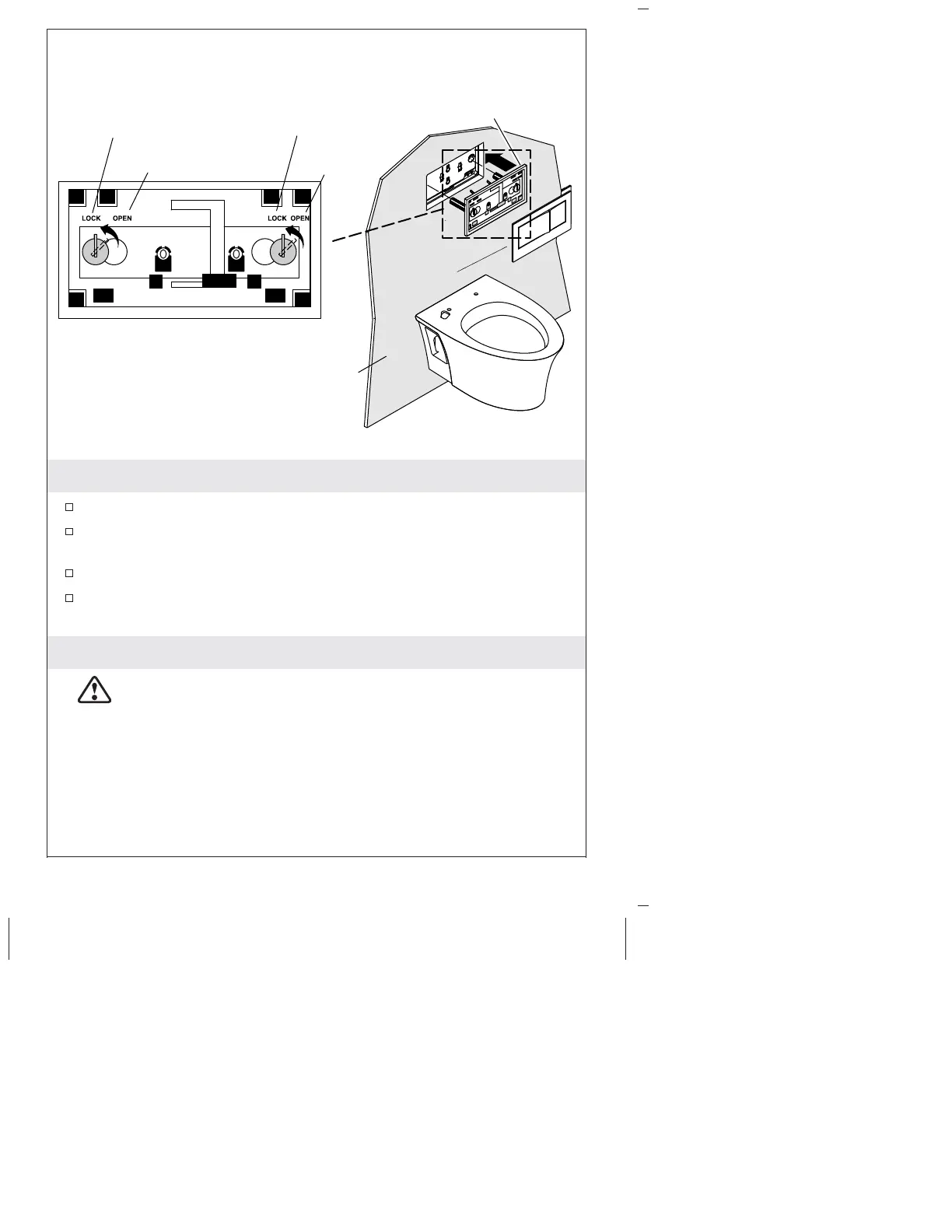 LOCK OPEN

LOCK OPEN