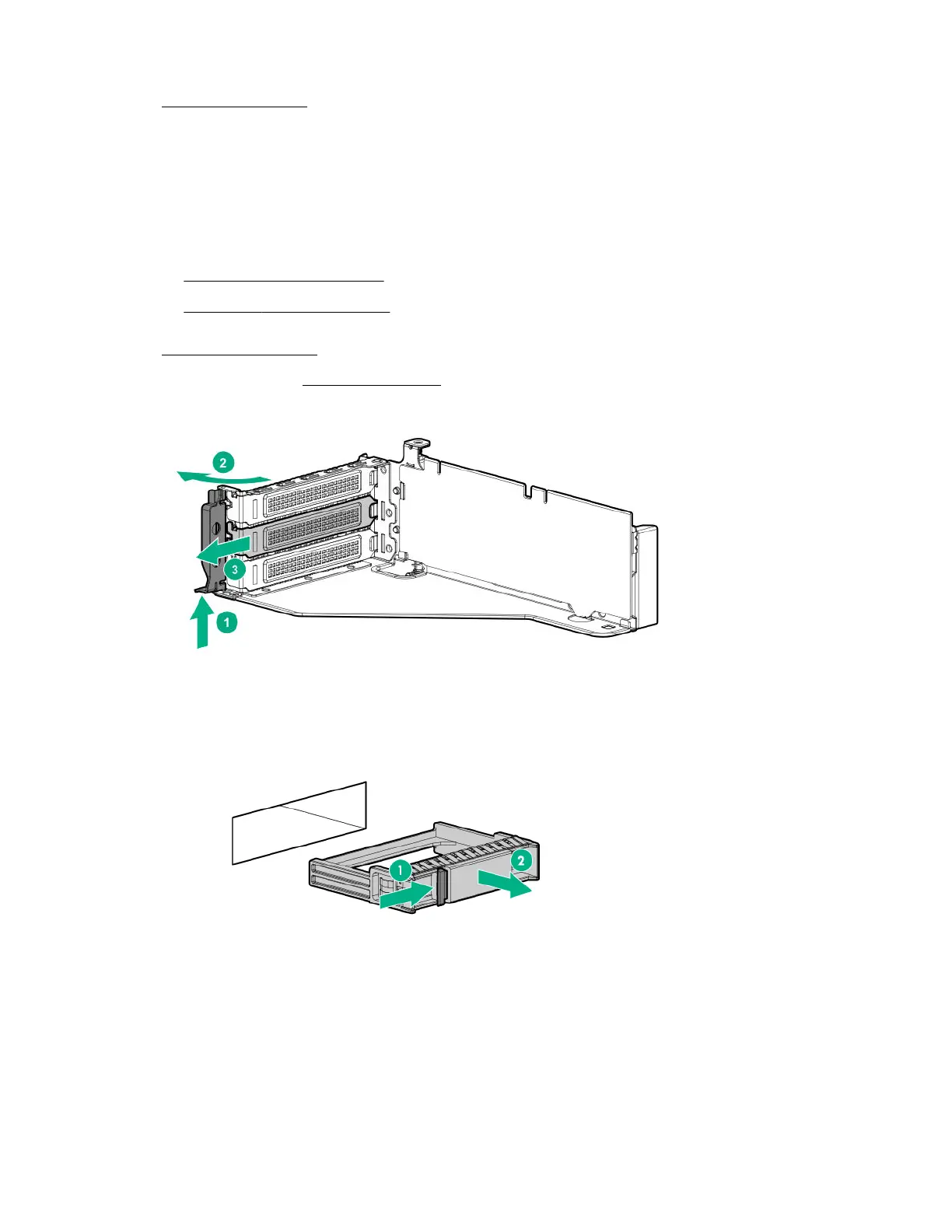 2

3

1

1

2