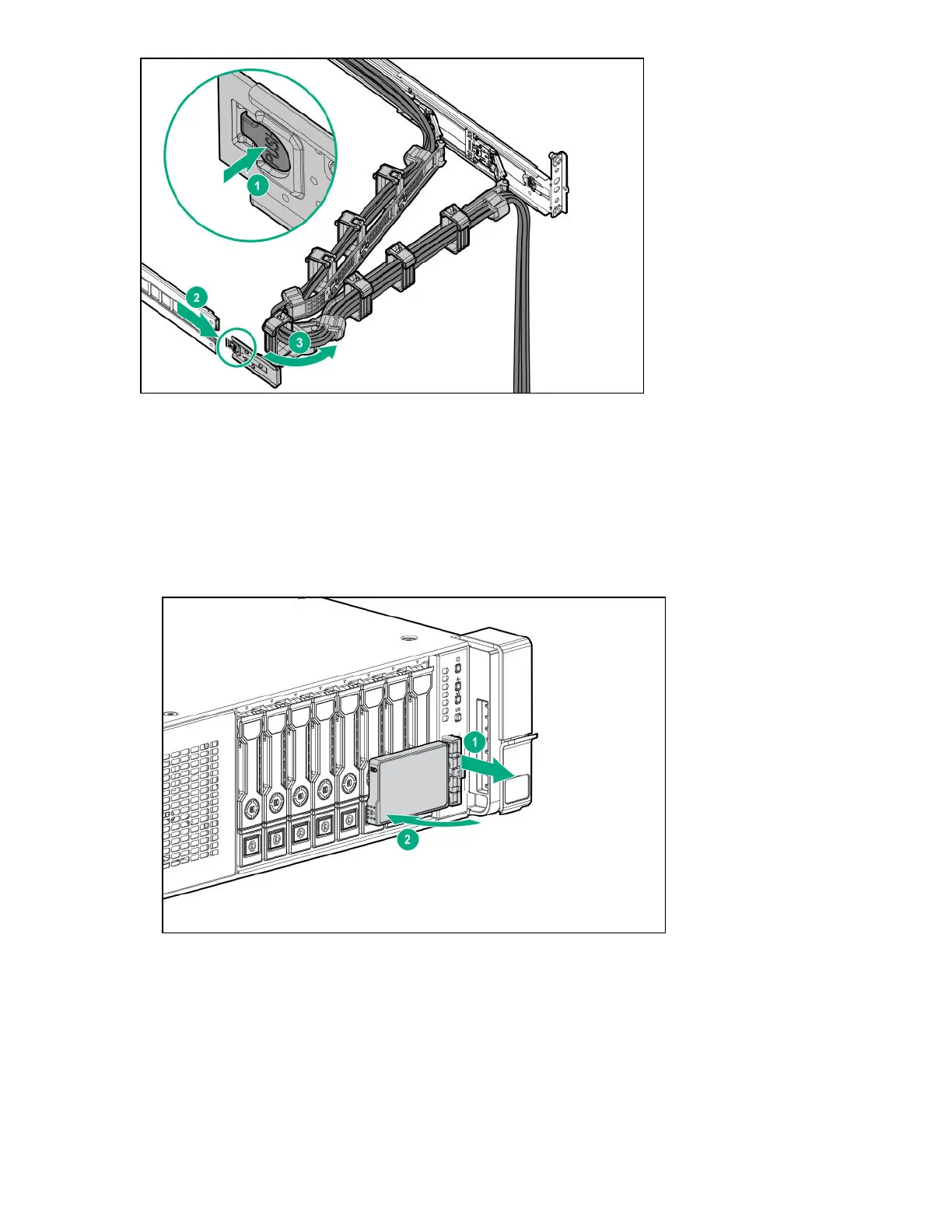 1

2

3

1

2