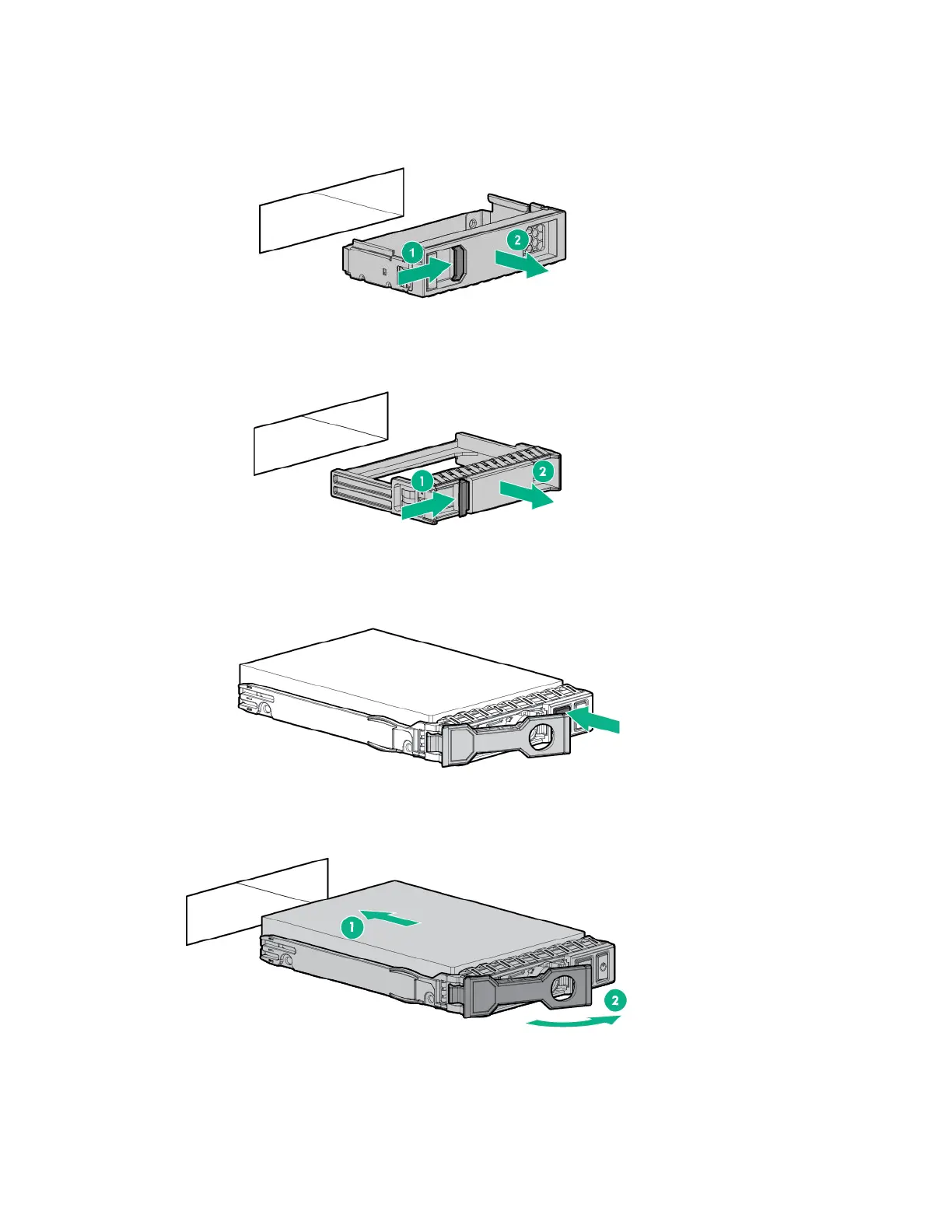 1
2

1
2

1
2