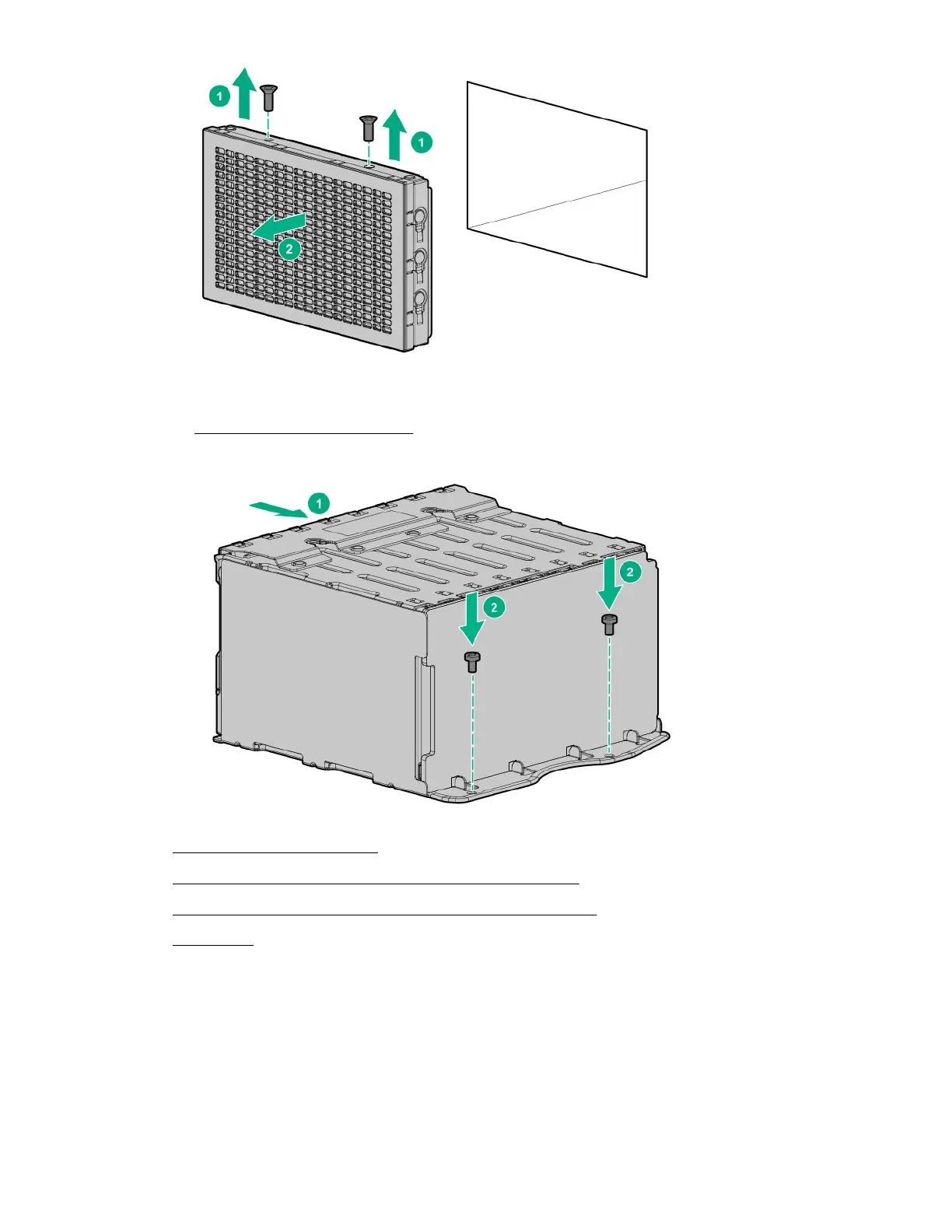 1
1
2

1
2
2