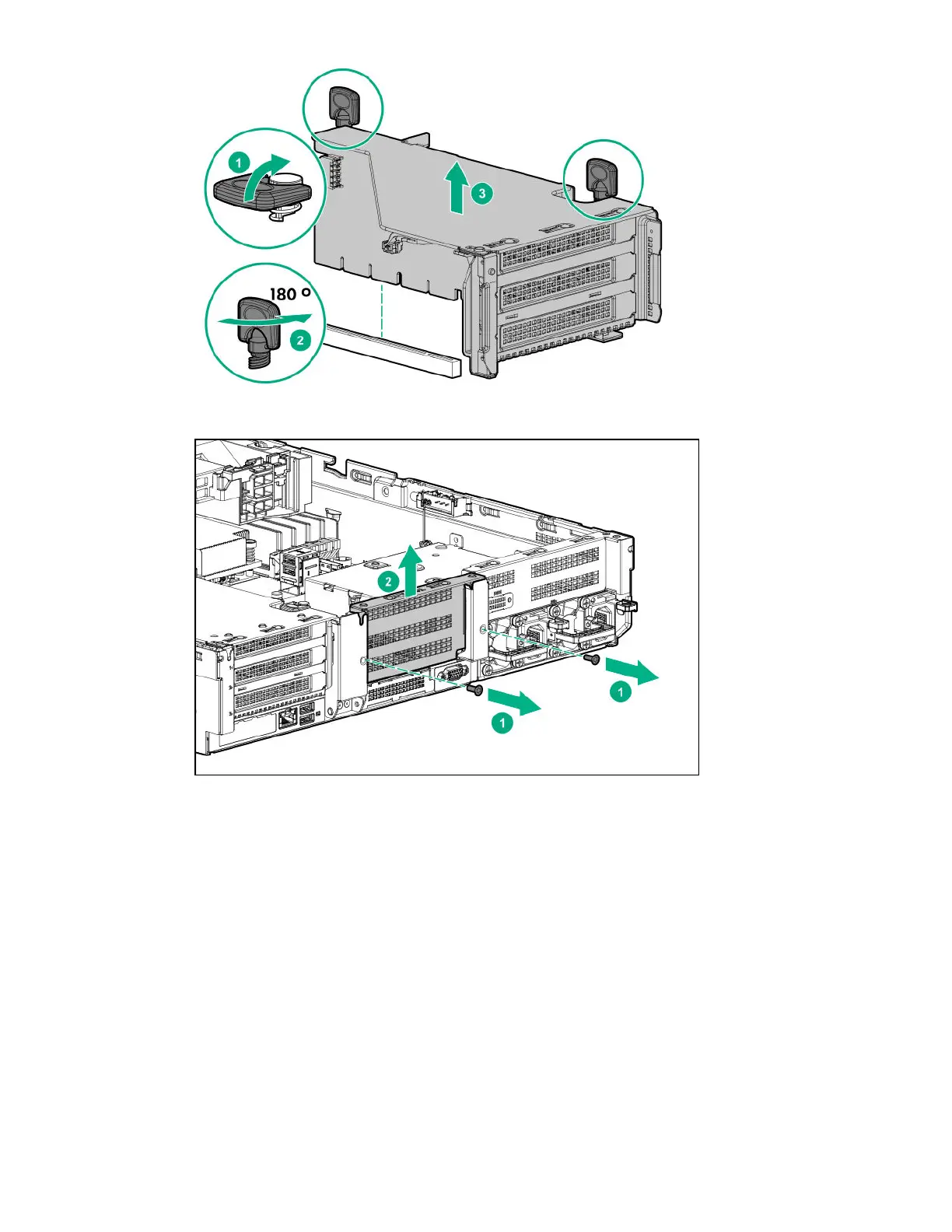 1

3

180 °

2

2

1

1