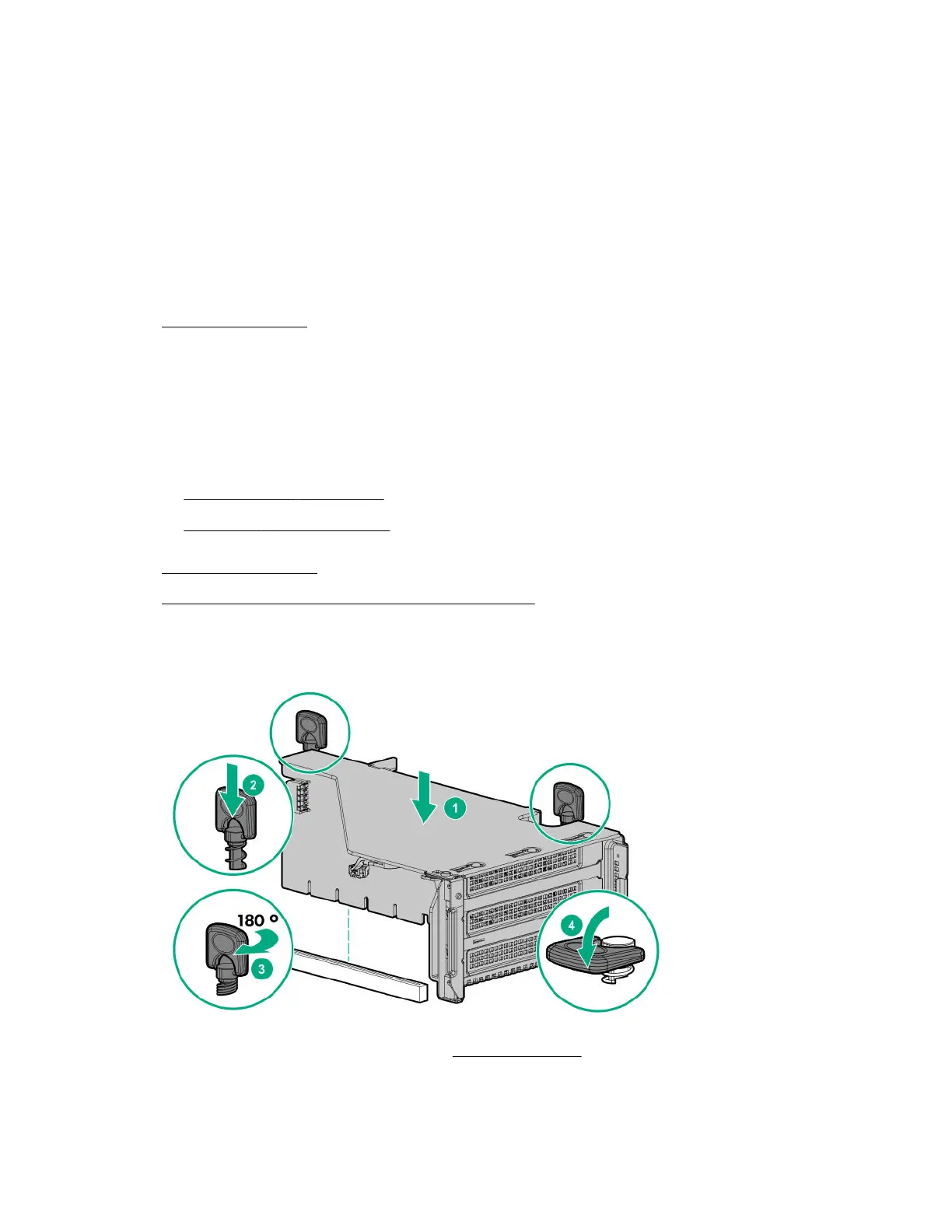 2

1

180 °

3

4