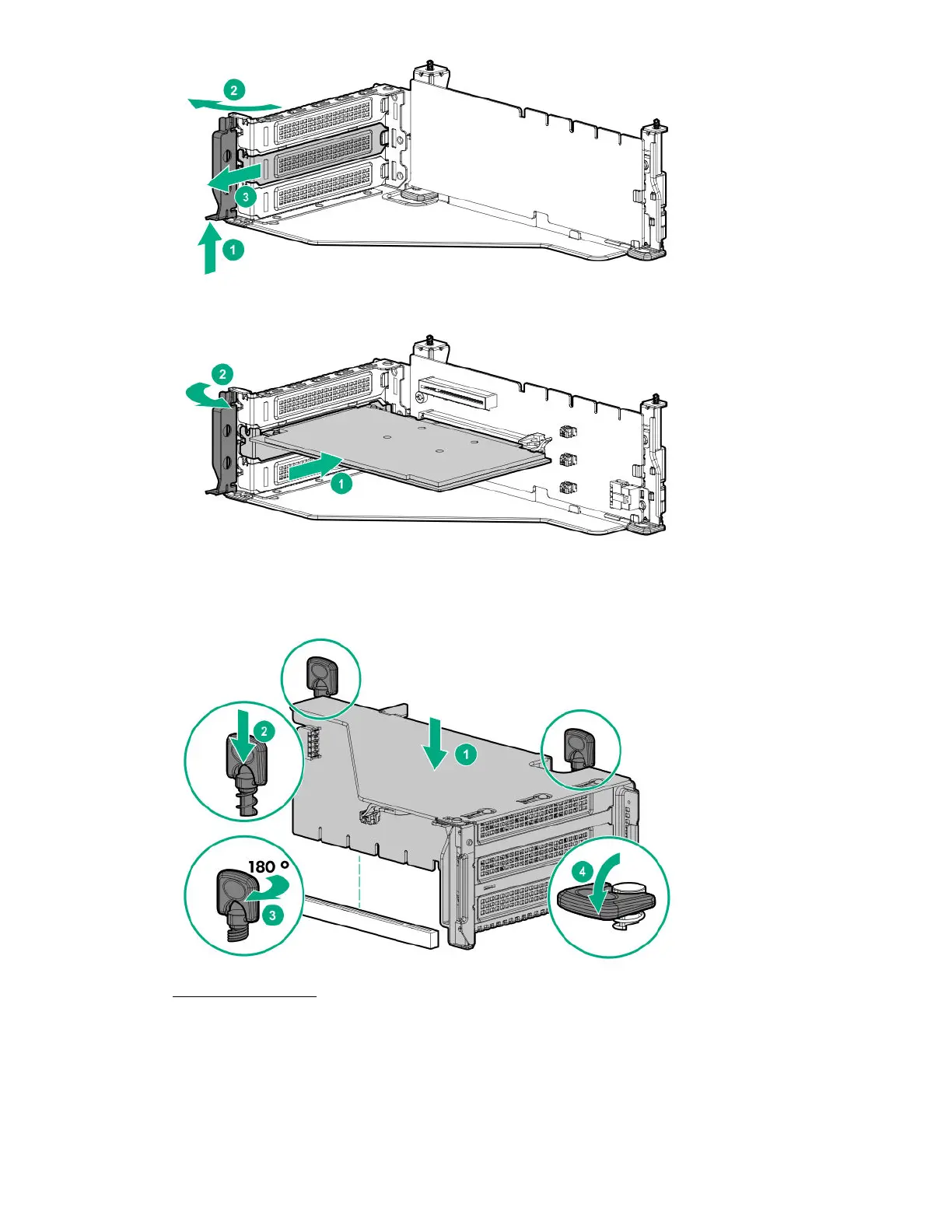 2
3
1

2
1

2
1
180 °
3
4