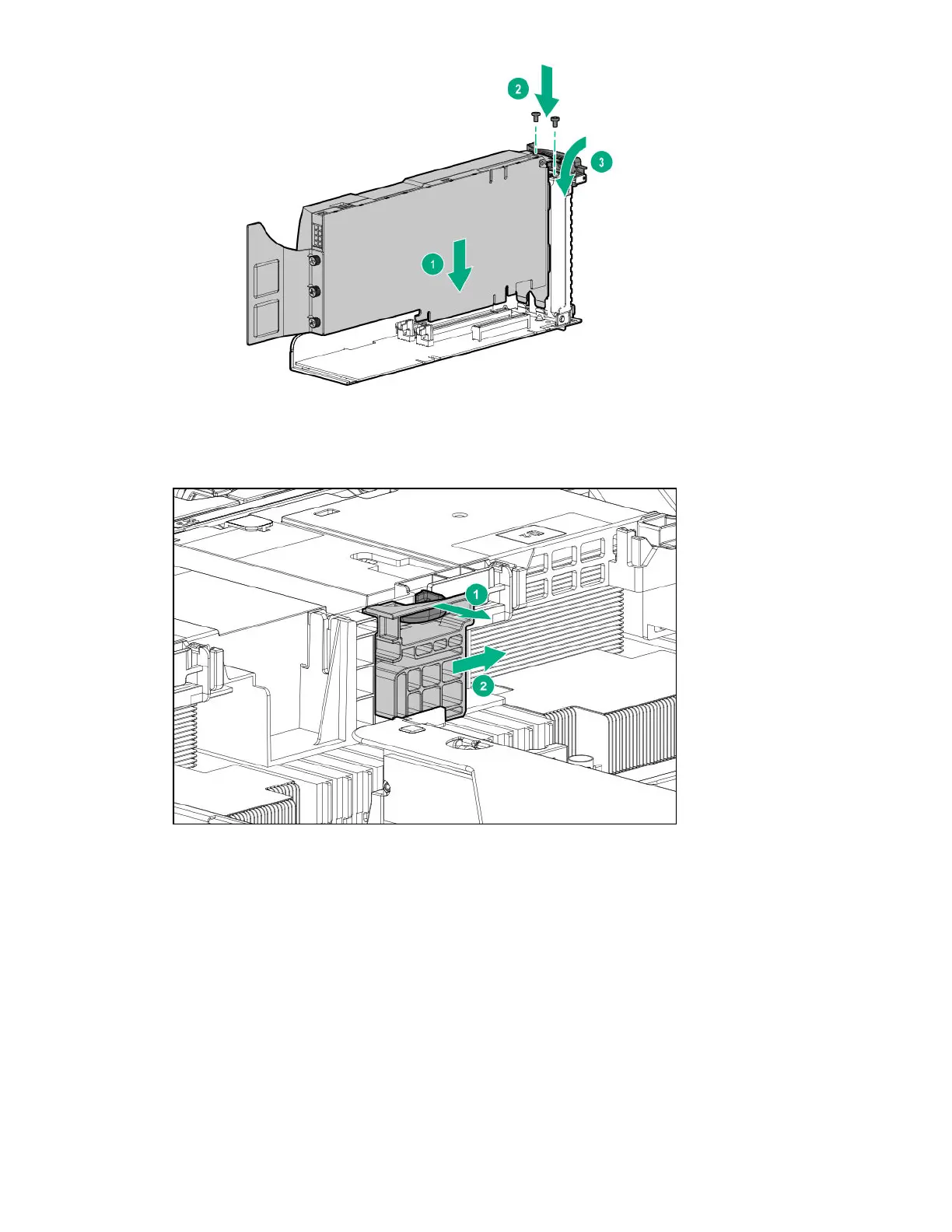 2
3
1

1
2