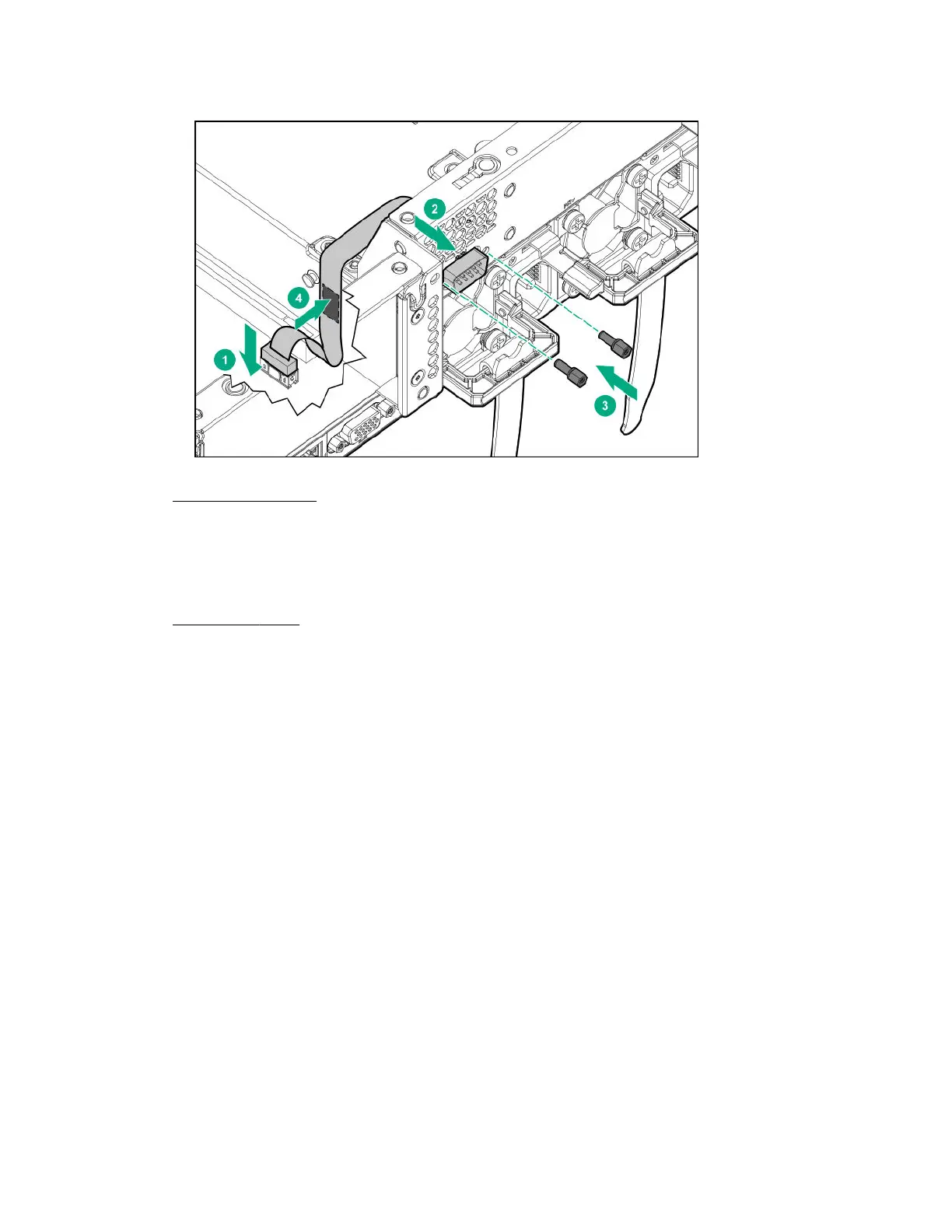 2

4

1

3