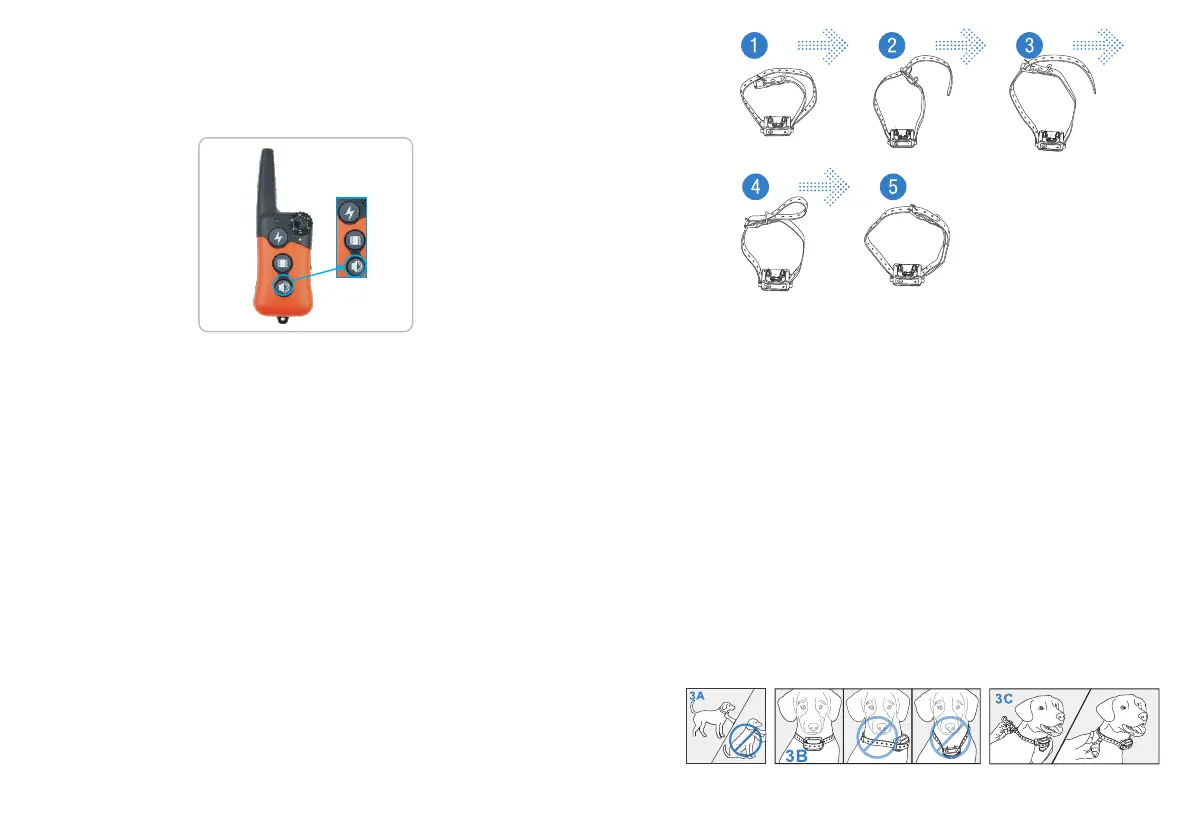 1

2

3

4

5

3A

3B

3C