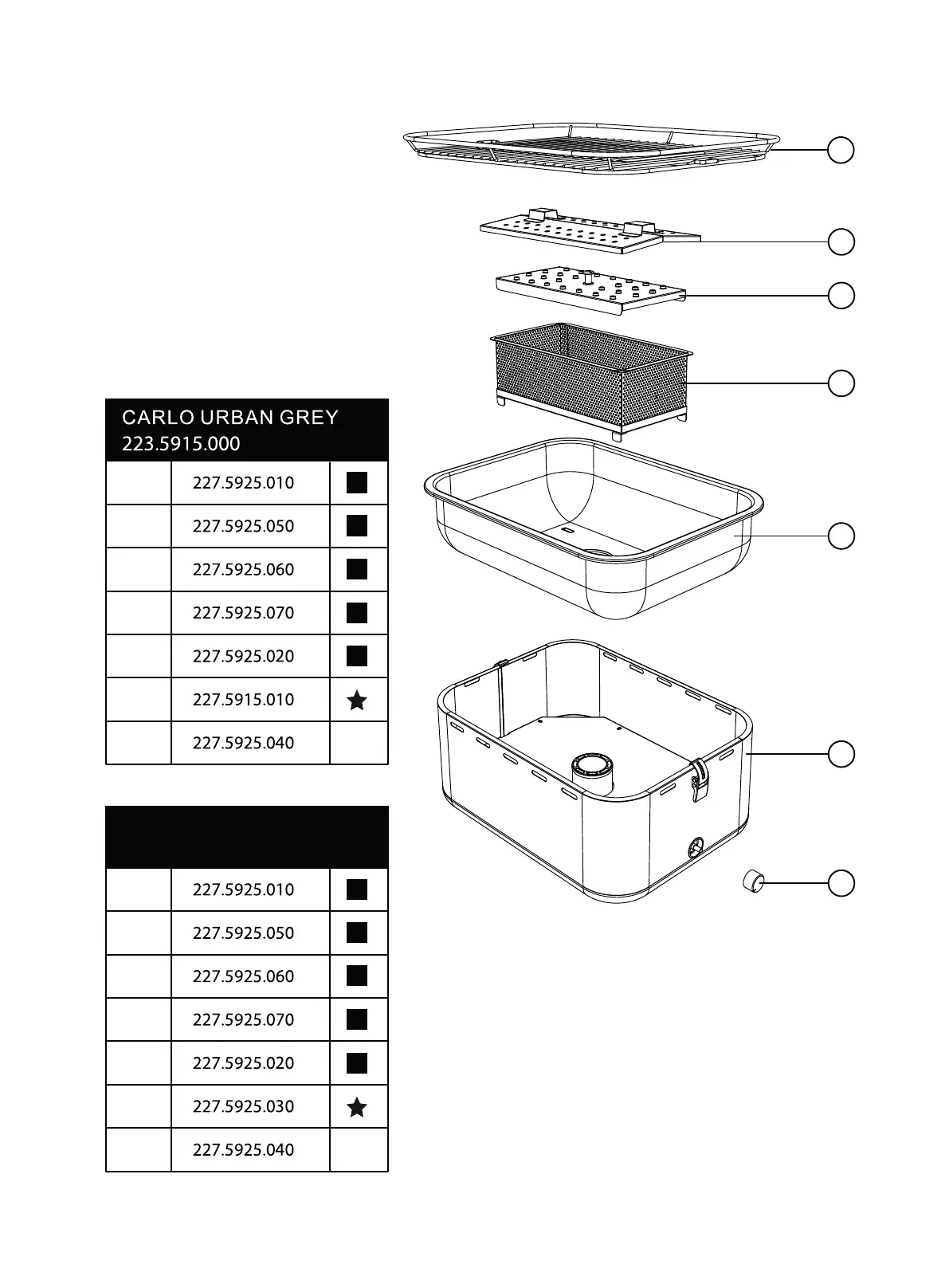 CARLO URBAN GREY
223.5915.000

| | | |
|---|---|---|
| | 227.5925.010 | ■ |
| | 227.5925.050 | ■ |
| | 227.5925.060 | ■ |
| | 227.5925.070 | ■ |
| | 227.5925.020 | ■ |
| | 227.5915.010 | ★ |
| | 227.5925.040 | |

| | | |
|---|---|---|
| | 227.5925.010 | ■ |
| | 227.5925.050 | ■ |
| | 227.5925.060 | ■ |
| | 227.5925.070 | ■ |
| | 227.5925.020 | ■ |
| | 227.5925.030 | ★ |
| | 227.5925.040 | |