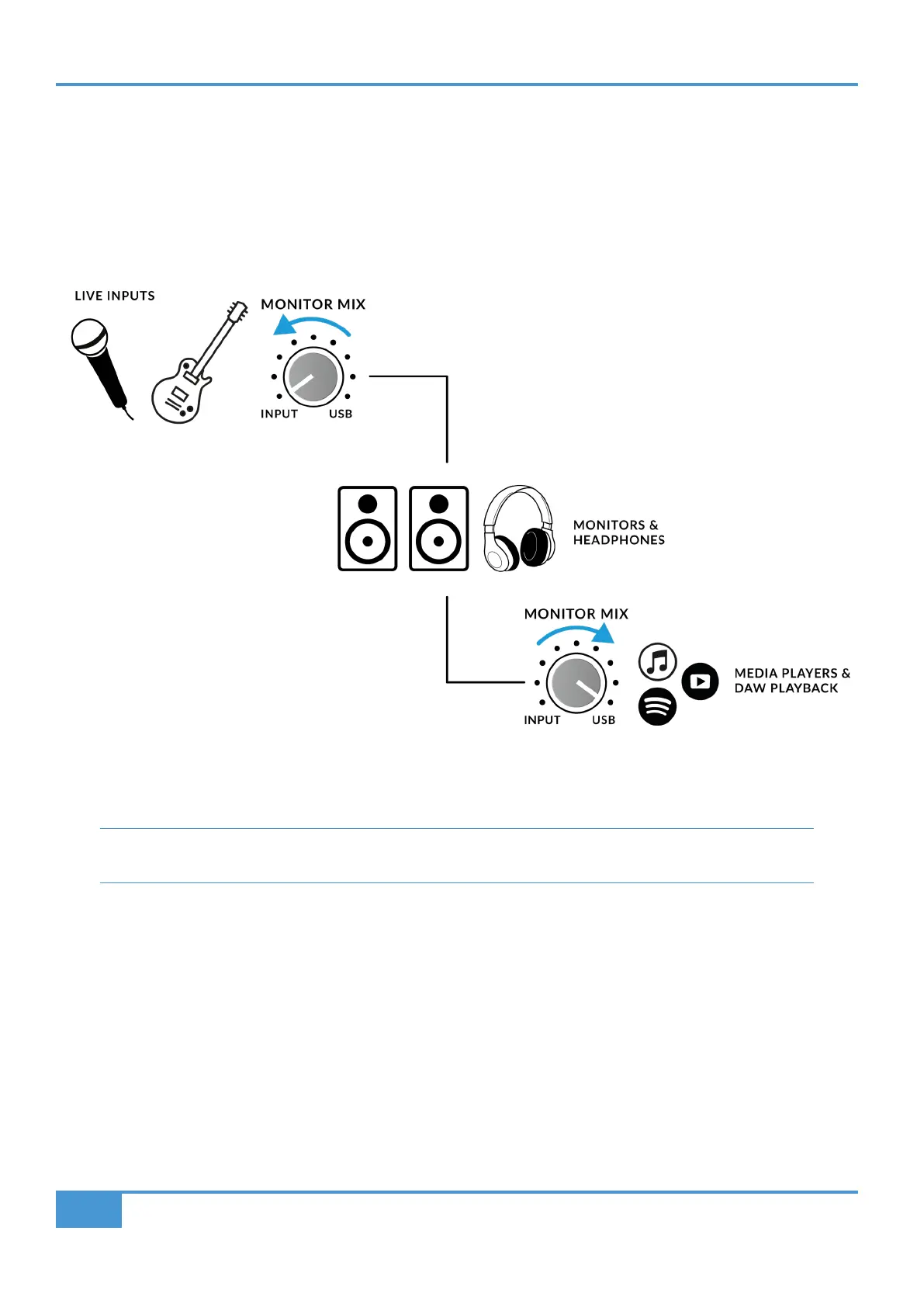 LIVE INPUTS

MONITOR MIX

INPUT USB

MONITORS & HEADPHONES

MONITOR MIX

INPUT USB

MEDIA PLAYERS & DAW PLAYBACK