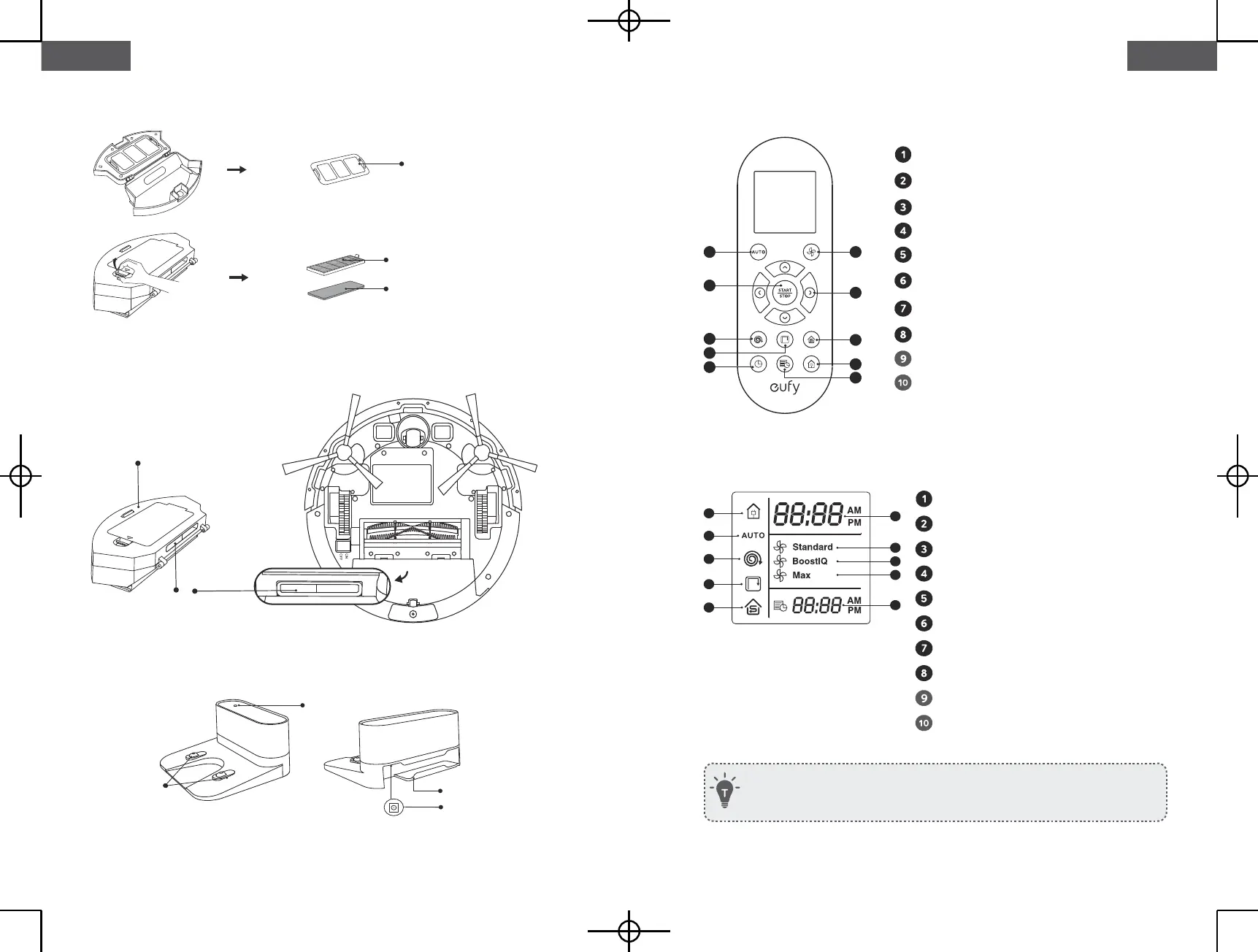 AUTO

START
STOP

eufy

1
2
3
4
5
6
7
8
9
10

88:88 AM PM
AUTO
Standard
BoostIQ
Max
88:88 AM PM

1
2
3
4
5
6
7
8
9
10

T