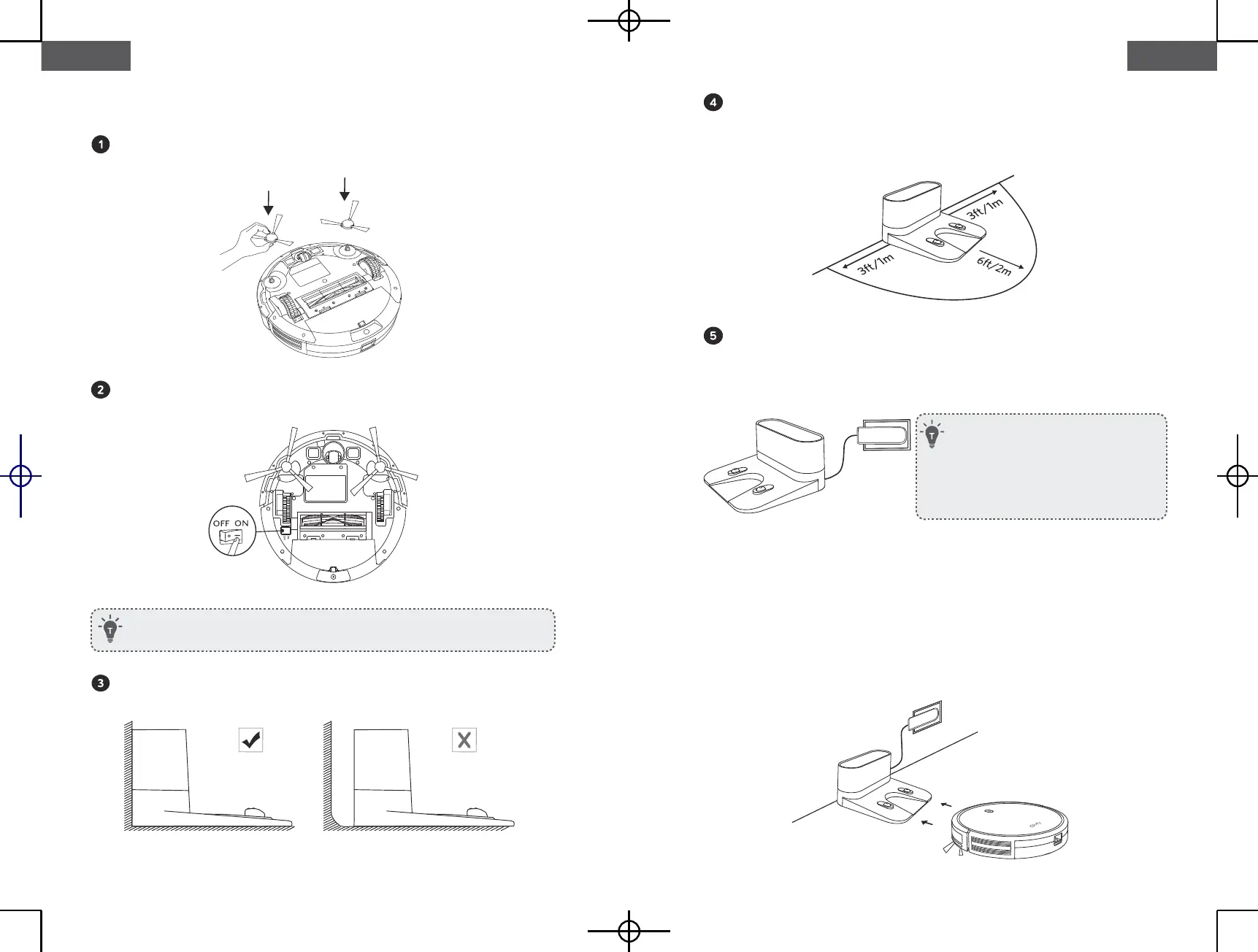 1

2

OFF ON

3

4

3ft/1m

3ft/1m

6ft/2m

5