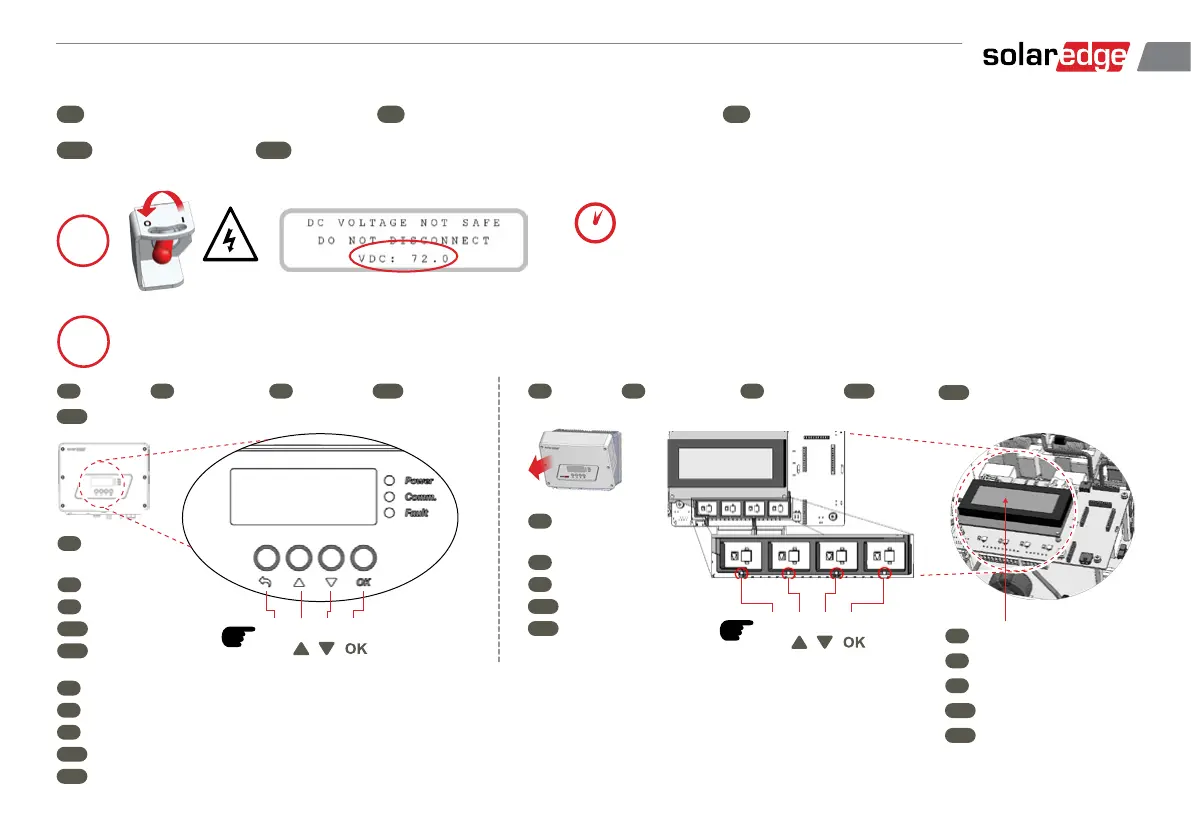 solaredge

DC VOLTAGE NOT SAFE
DO NOT DISCONNECT
VDC: 72.0

Power
Comm.
Fault

OK

OK

OK