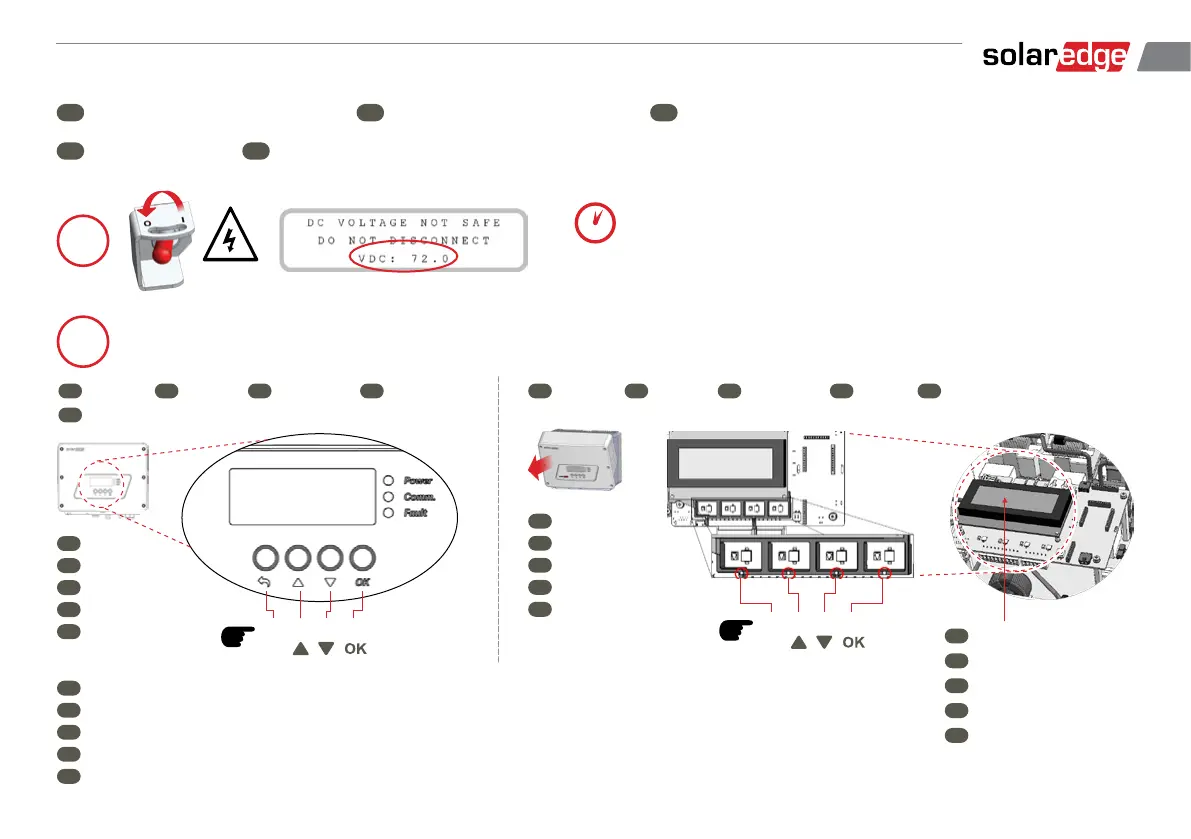 solaredge

DC VOLTAGE NOT SAFE
DO NOT DISCONNECT
VDC: 72.0

Power
Comm.
Fault

OK

OK

OK