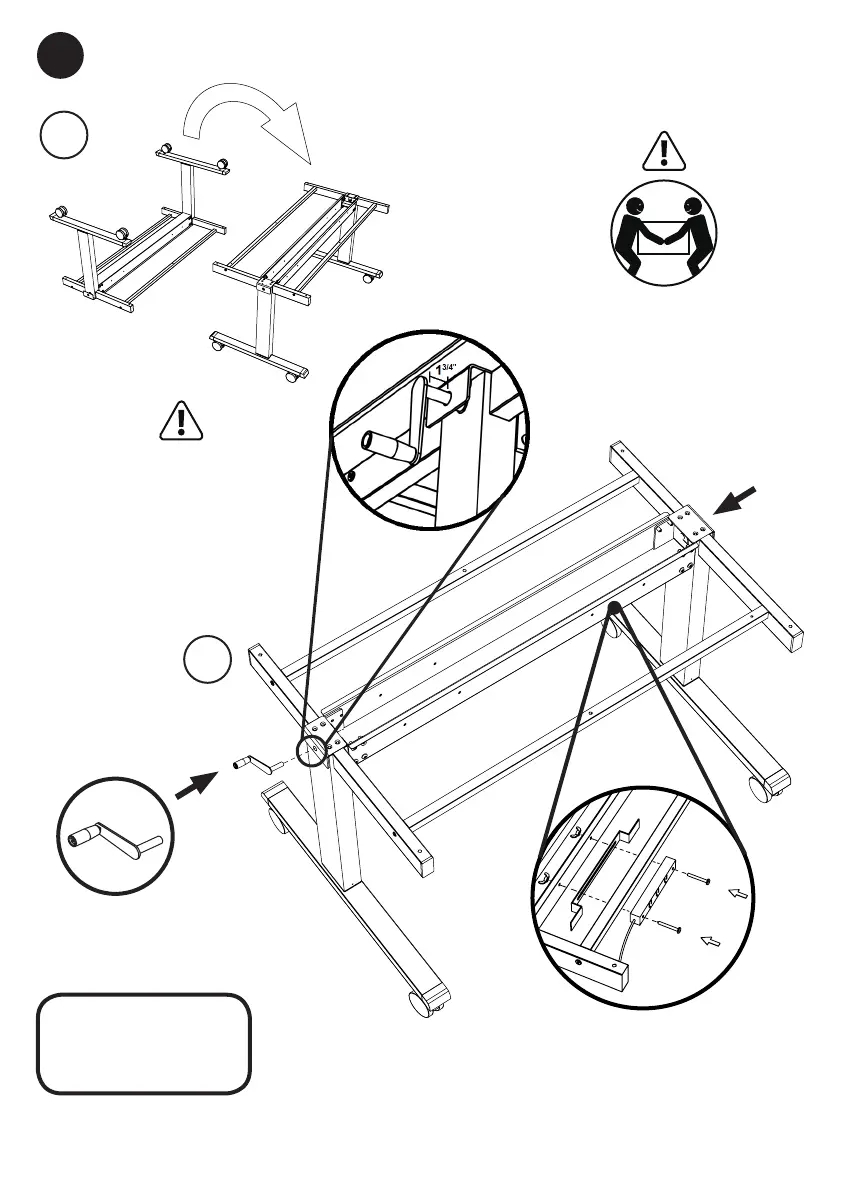 1 3/4"