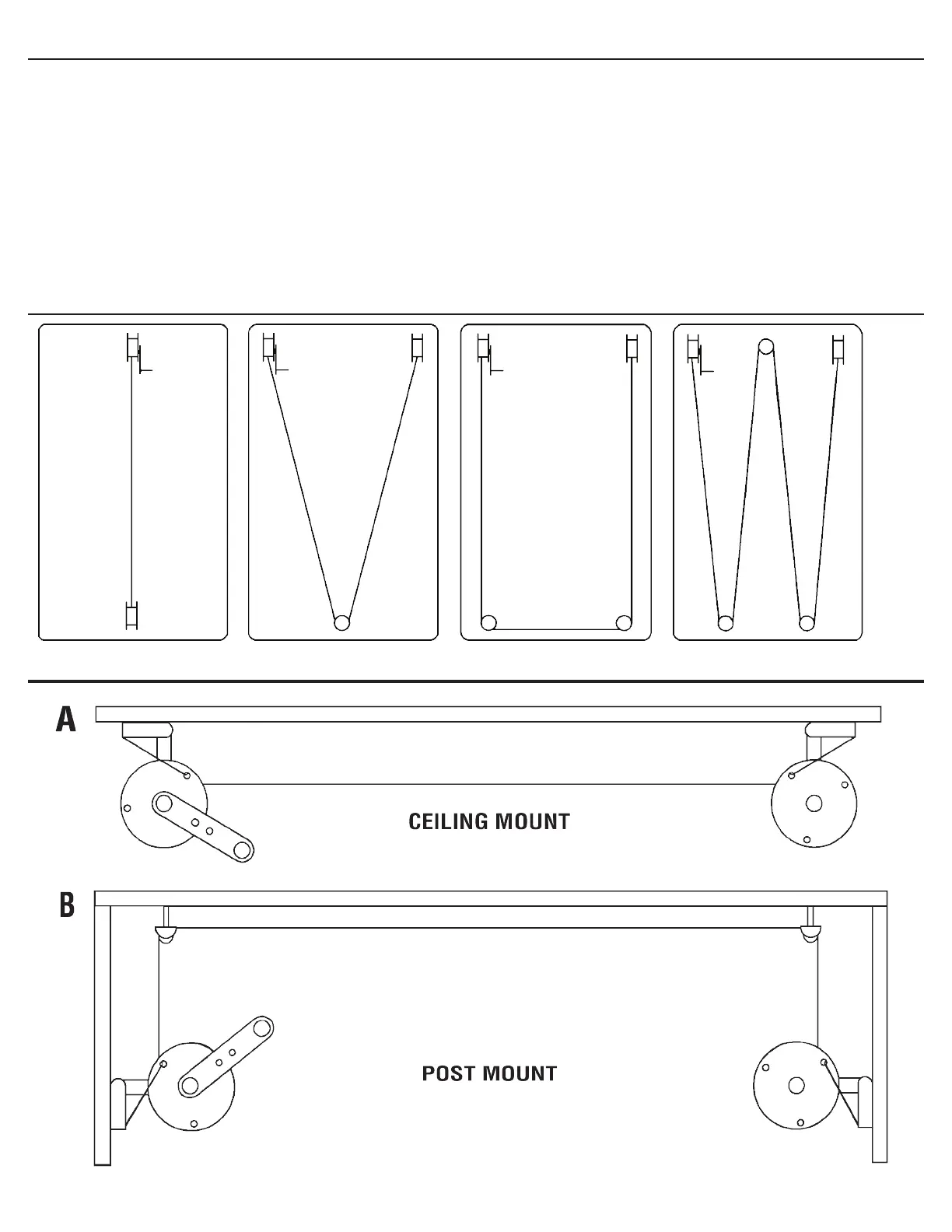 A

CEILING MOUNT

B

POST MOUNT