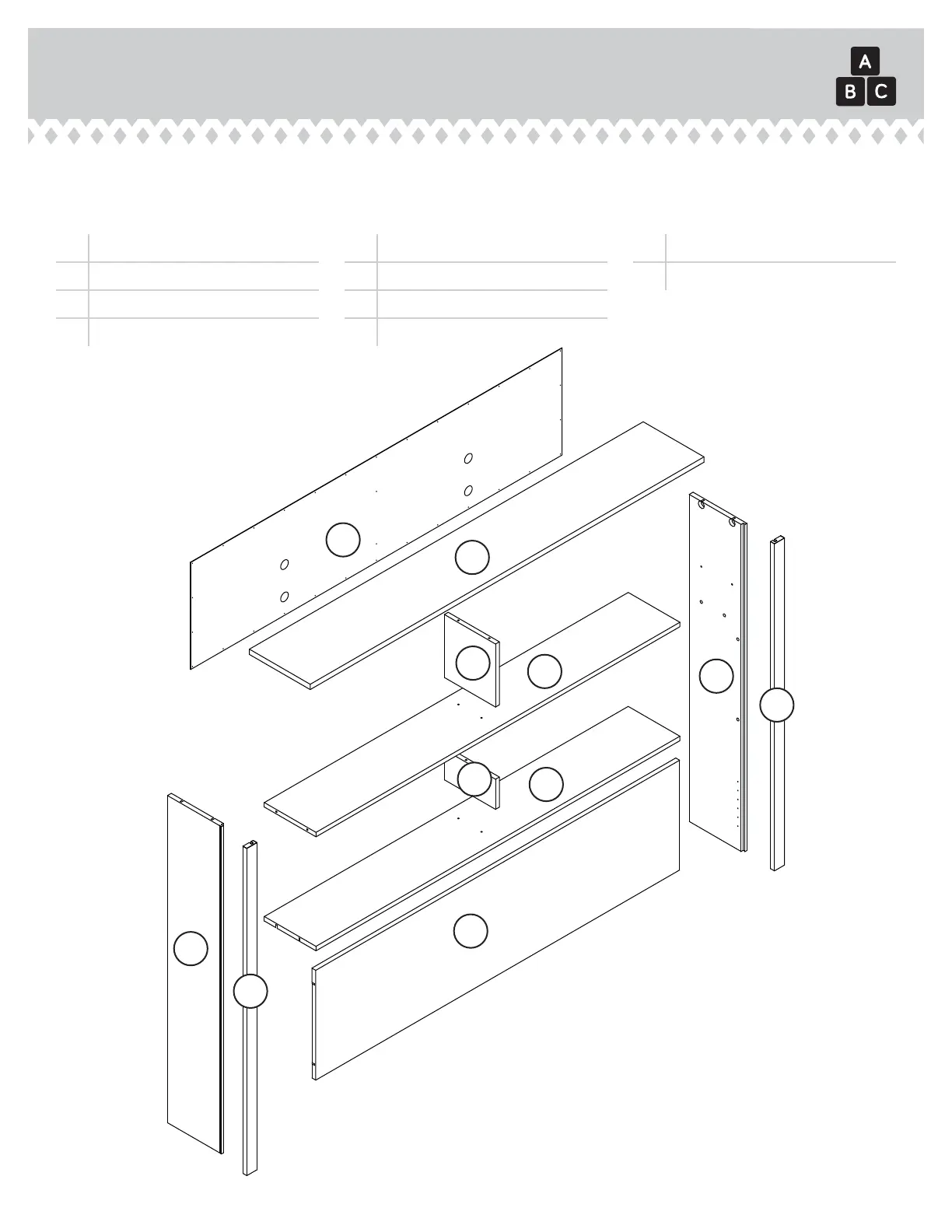 A
B C