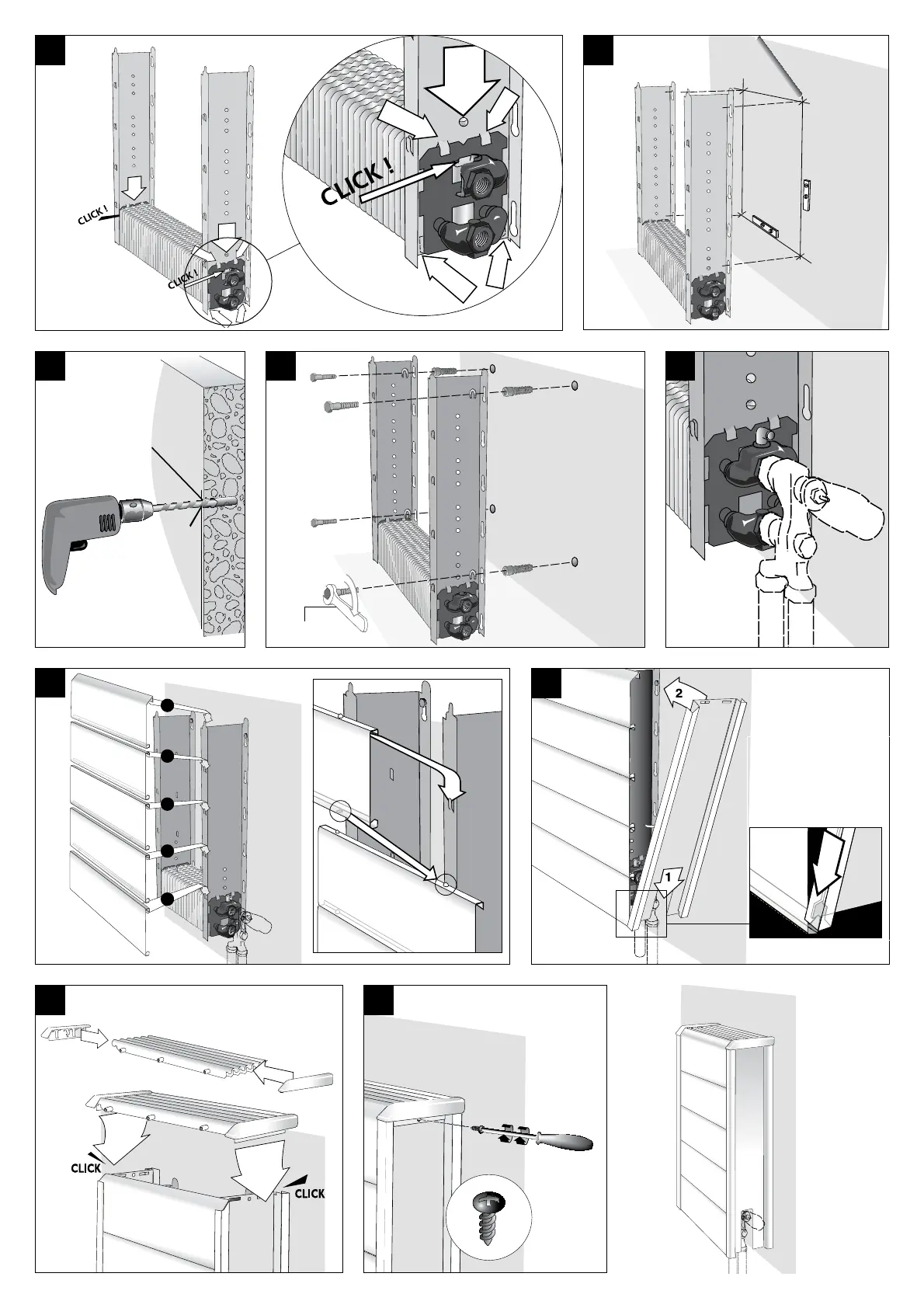 CLICK !

CLICK !

CLICK !

2

1

CLICK

CLICK