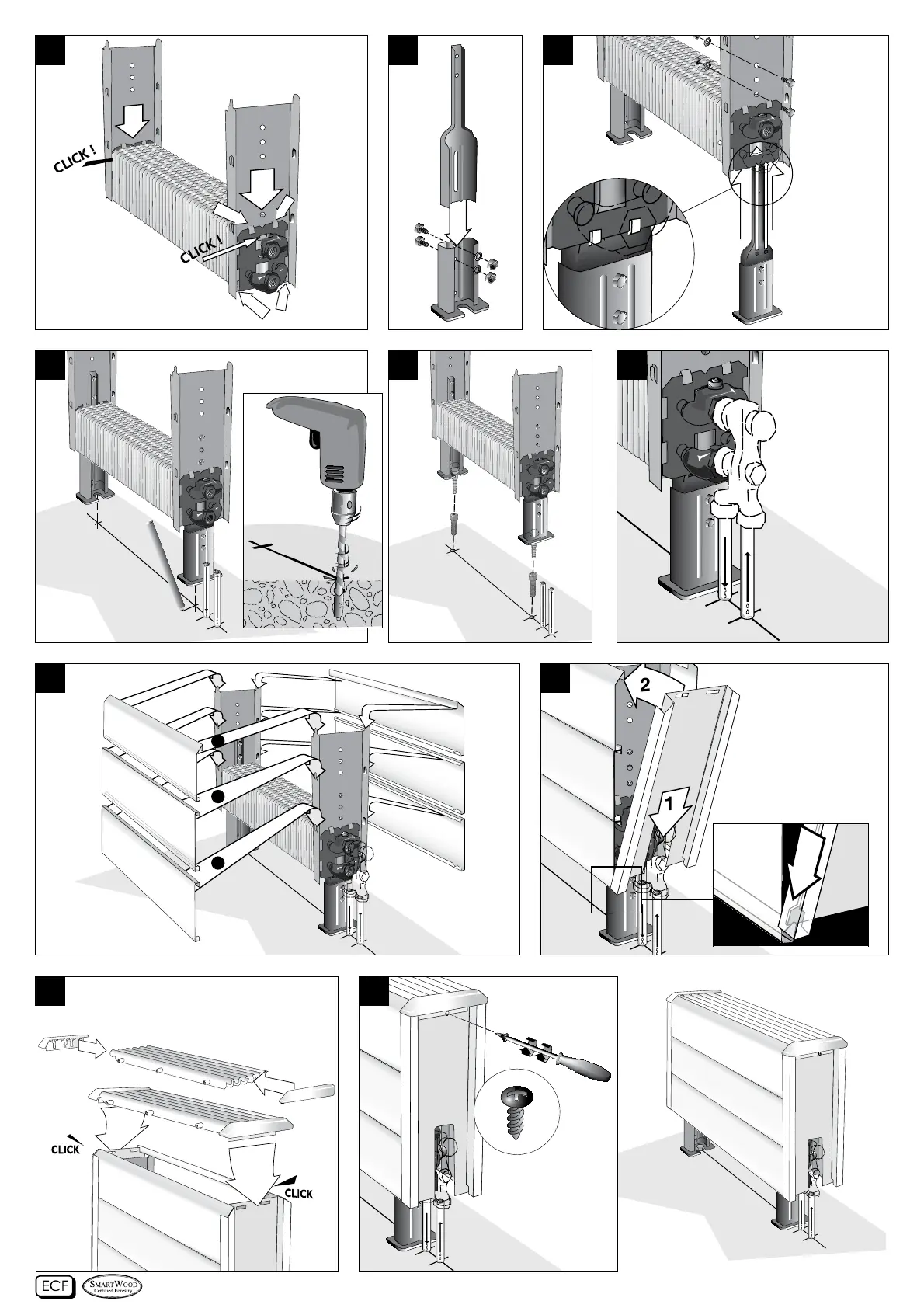 CLICK !

CLICK !

2

1

CLICK

CLICK

ECF

SMARTWOOD
Certified Forestry