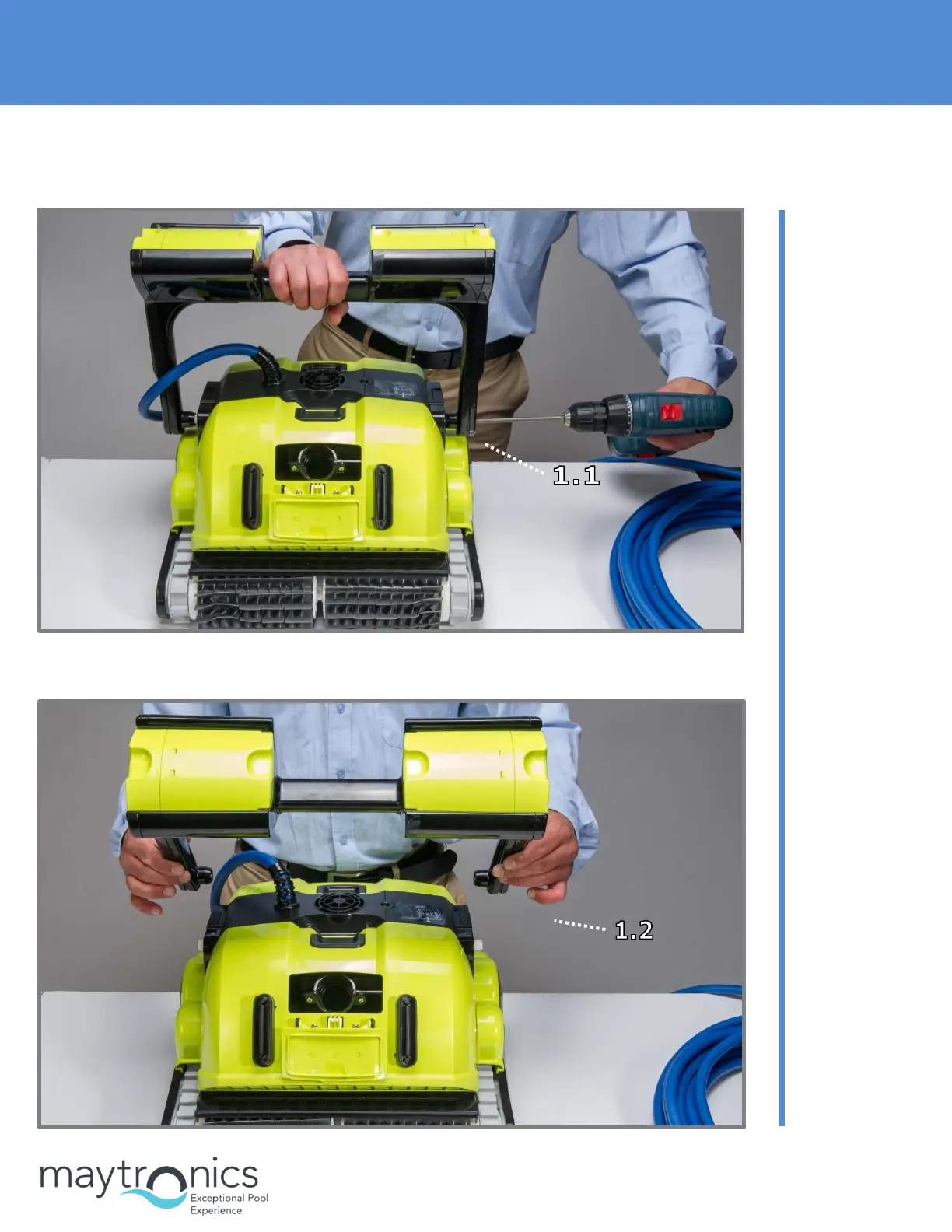 1.1

1.2

maytronics
Exceptional Pool Experience