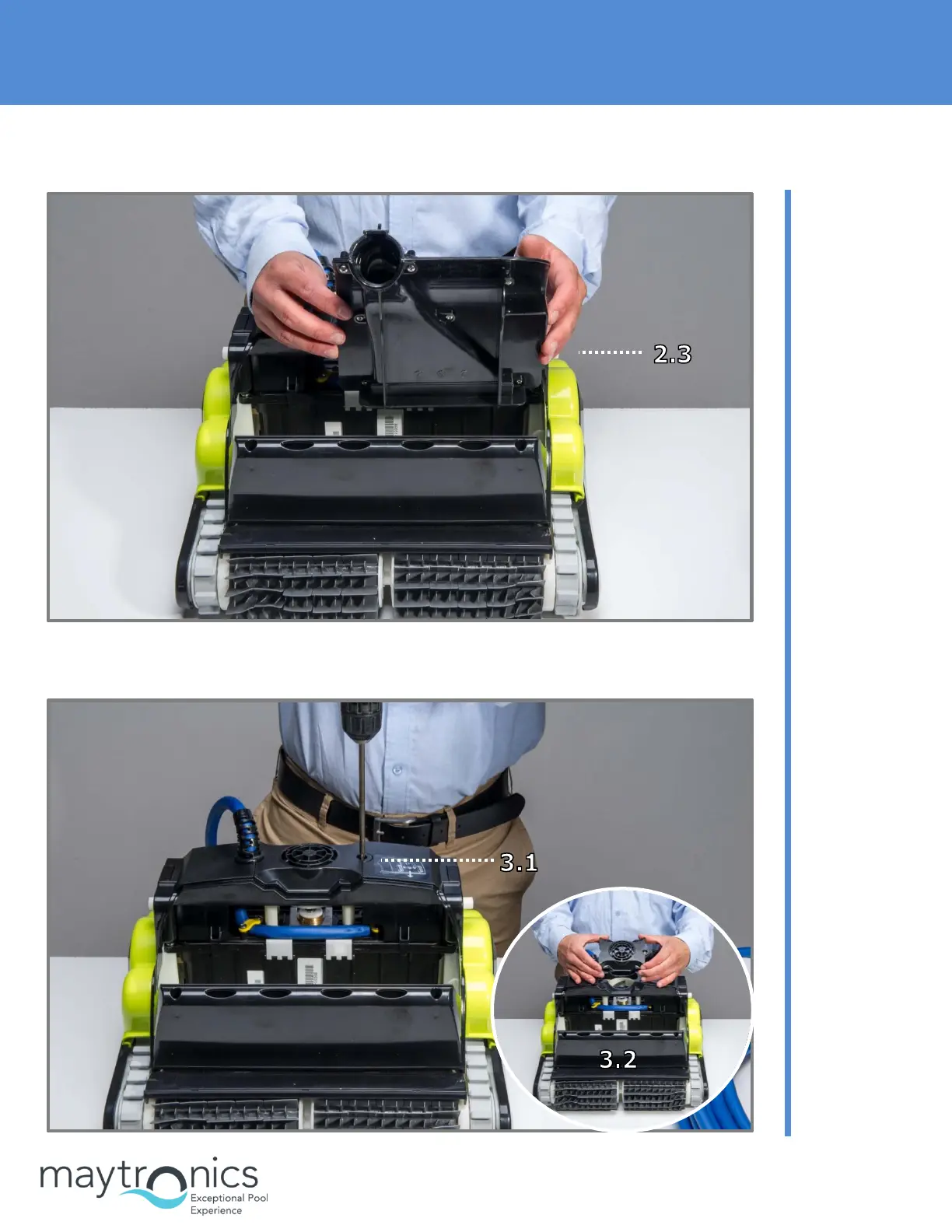 2.3

3.1

3.2

maytronics
Exceptional Pool Experience