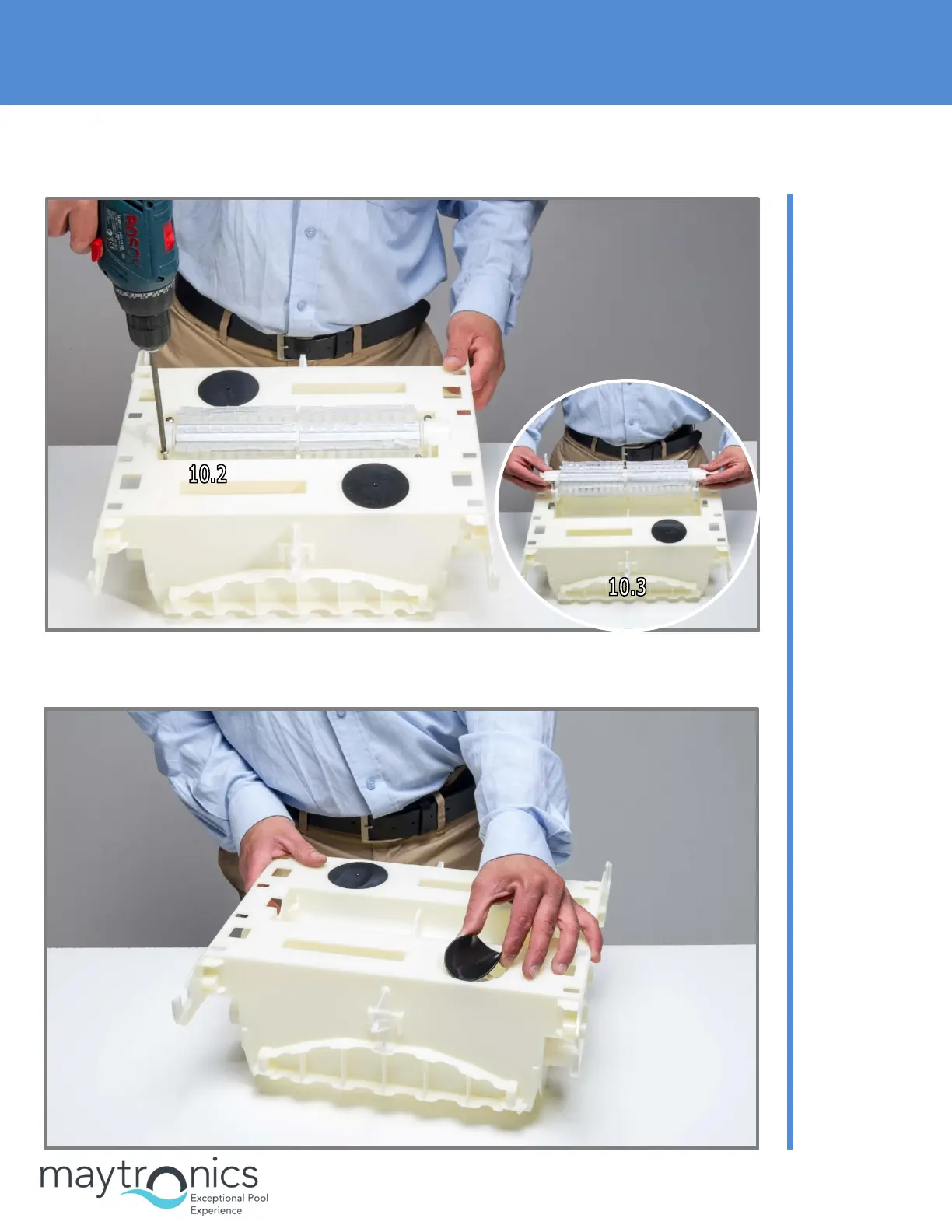 BOSCH

10.2

10.3

maytronics
Exceptional Pool Experience