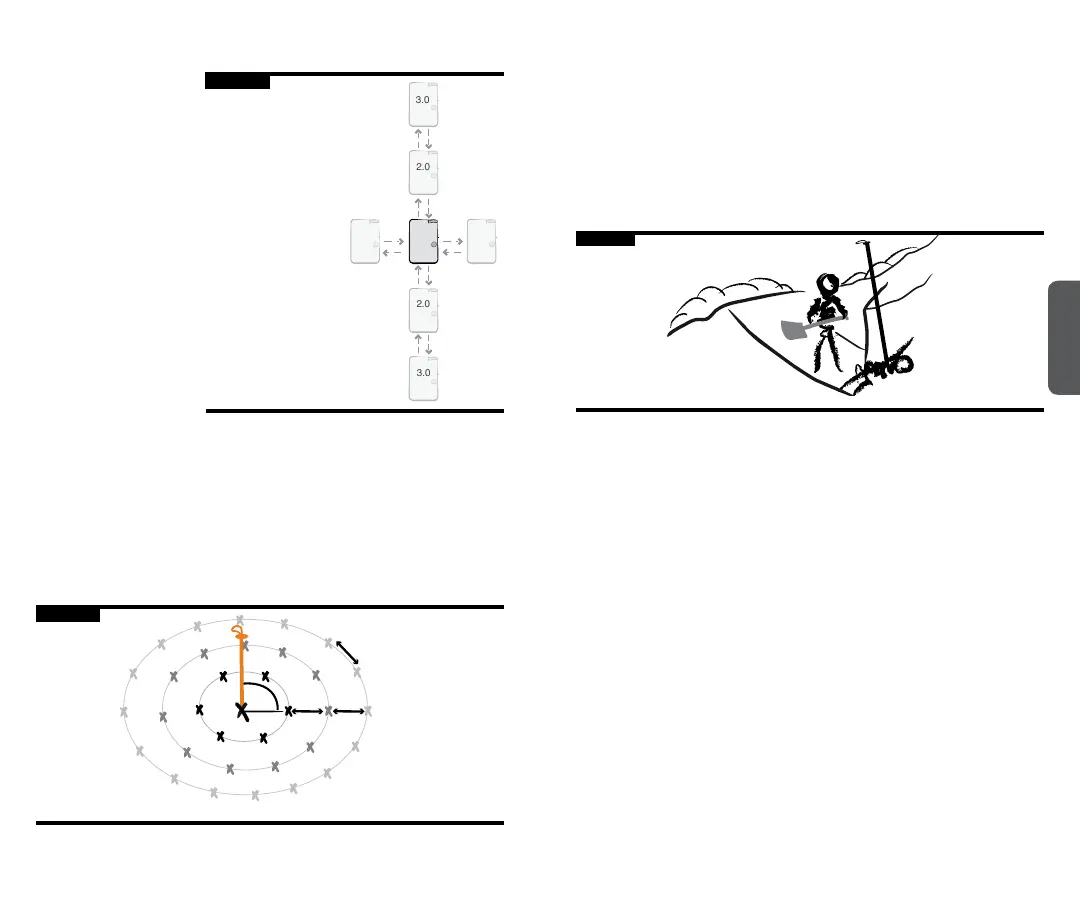 3.0

2.0

2.0

3.0