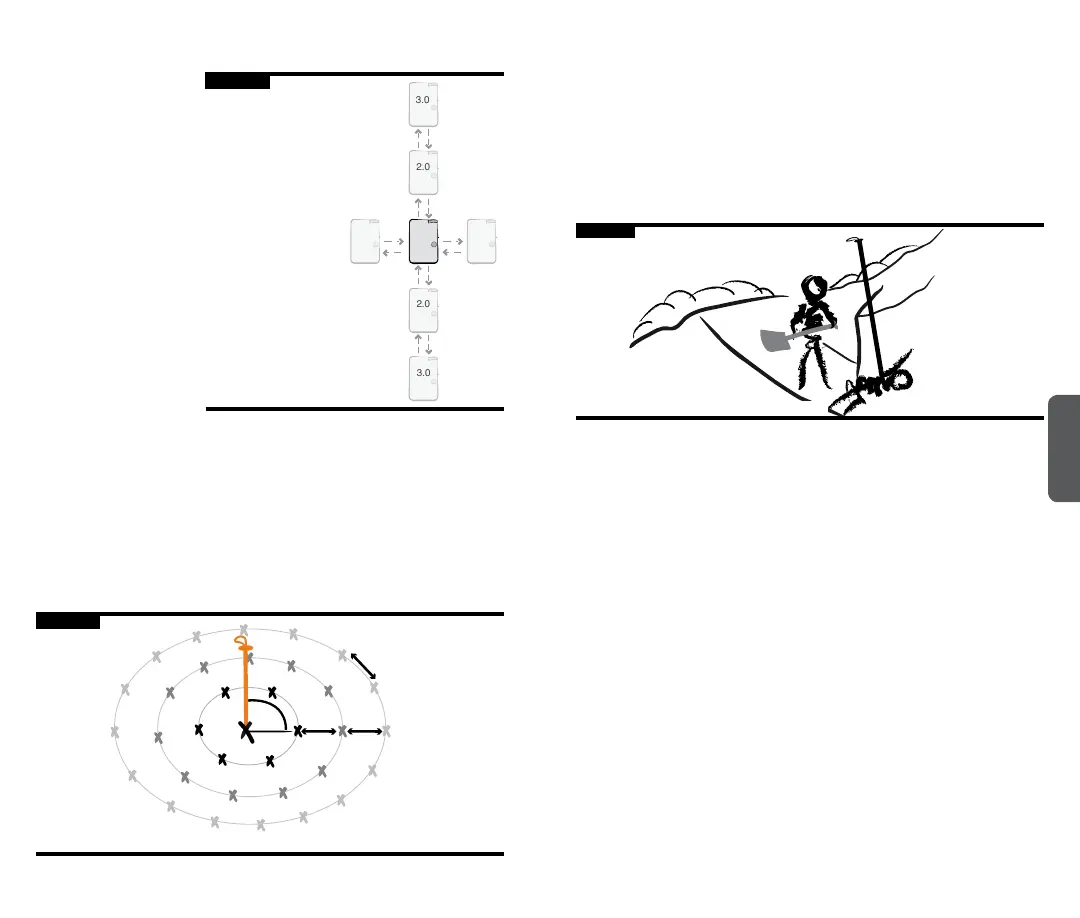 3.0

2.0

2.0

3.0