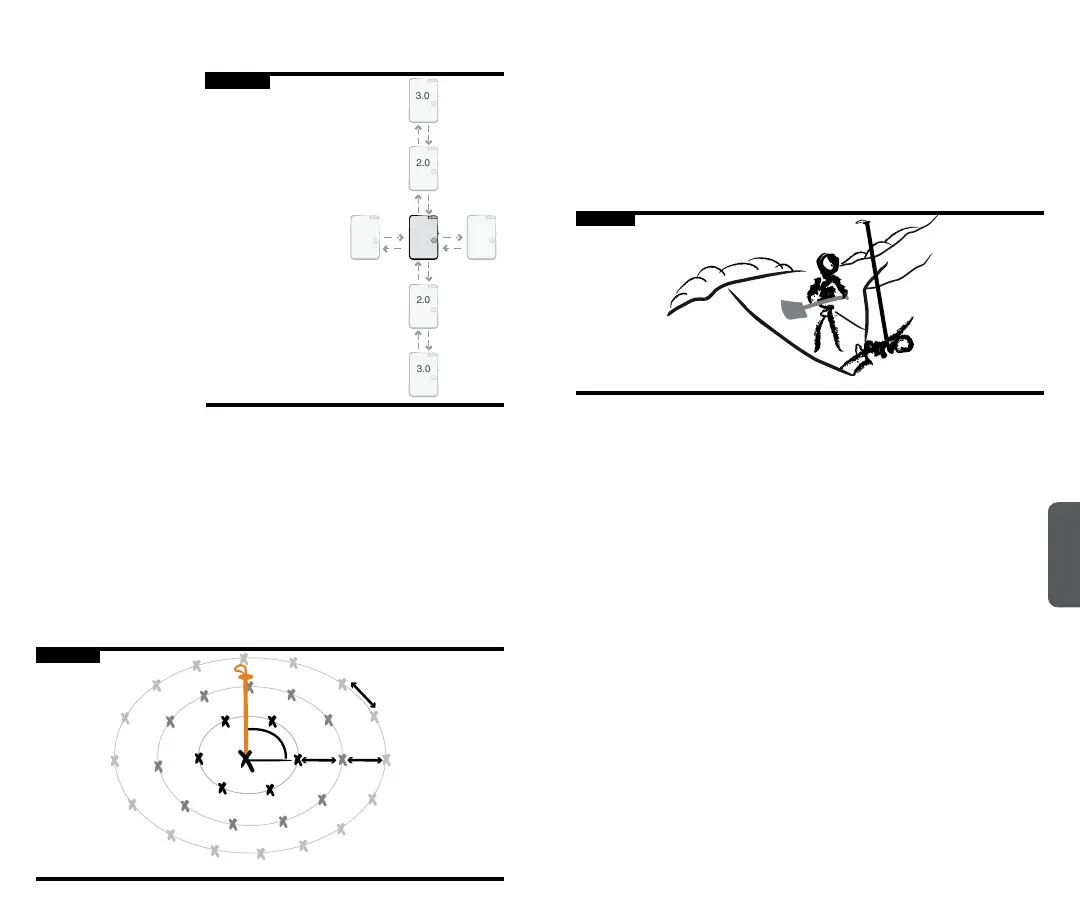 3.0

2.0

2.0

3.0