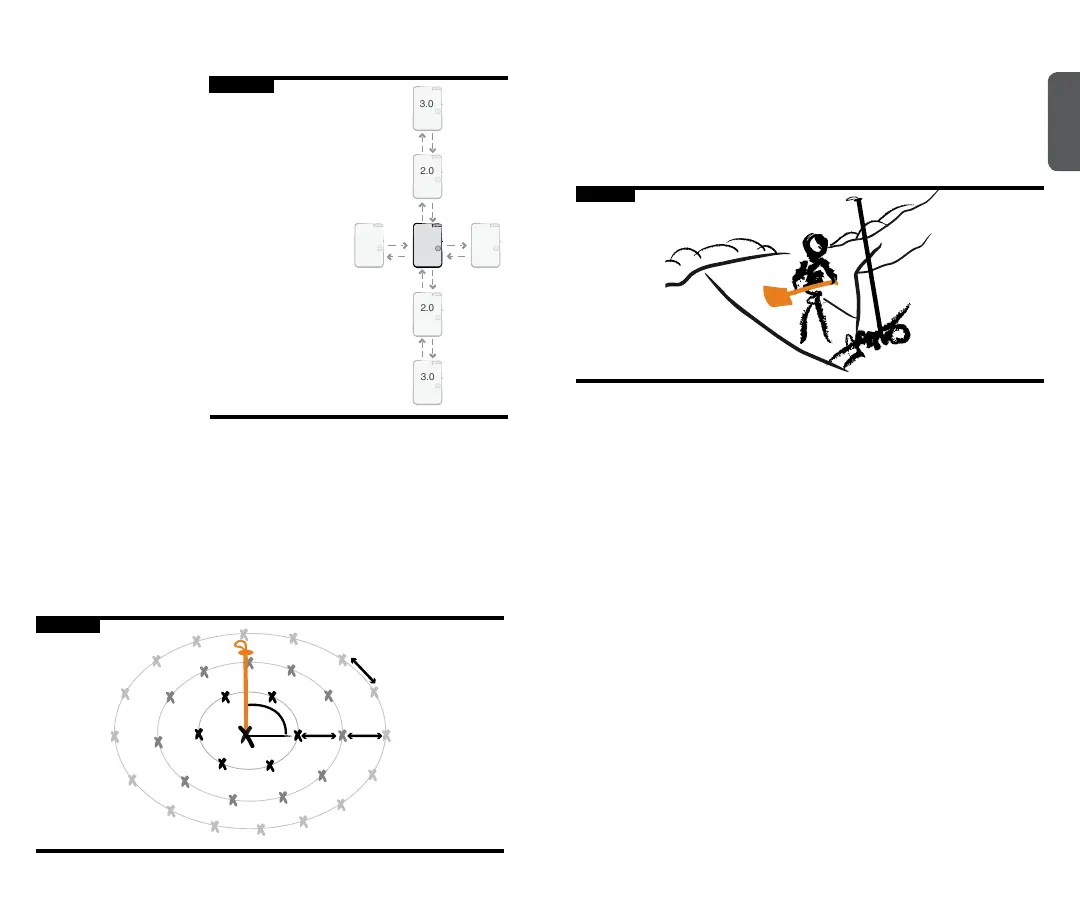 3.0

2.0

2.0

3.0