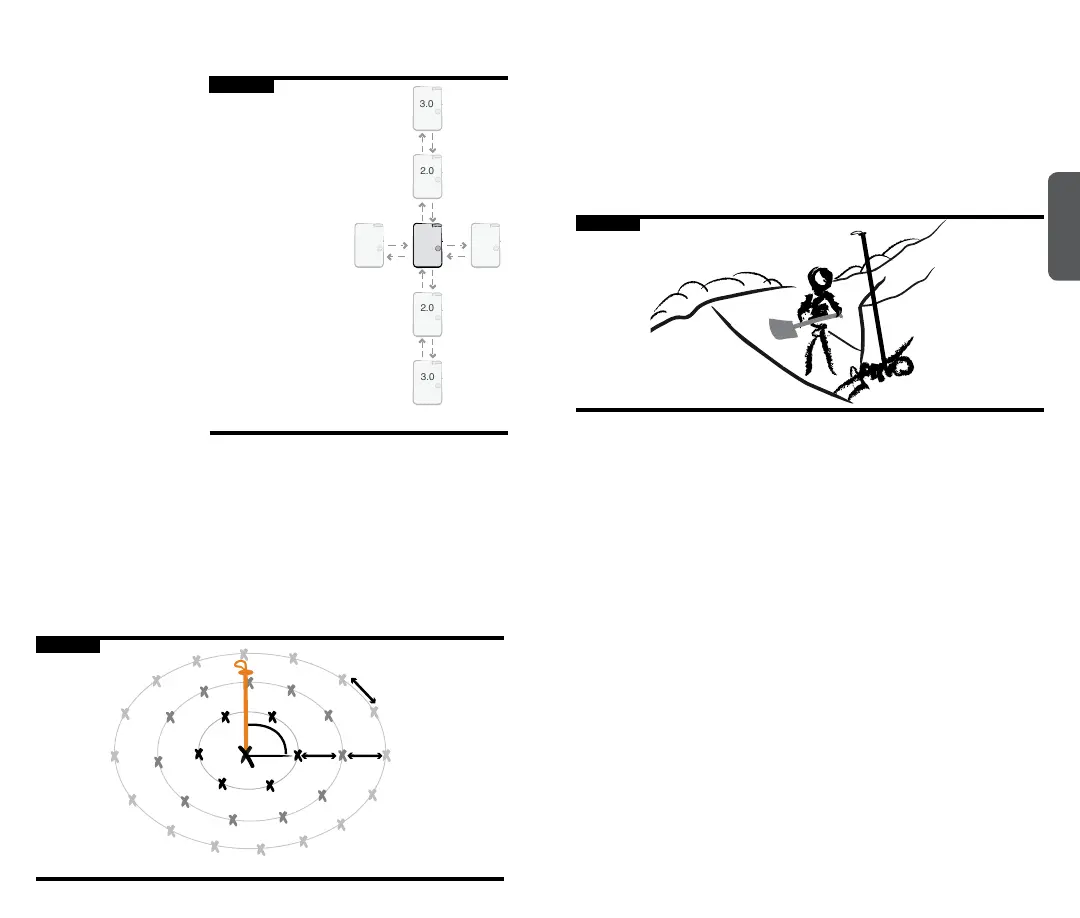 3.0

2.0

2.0

3.0