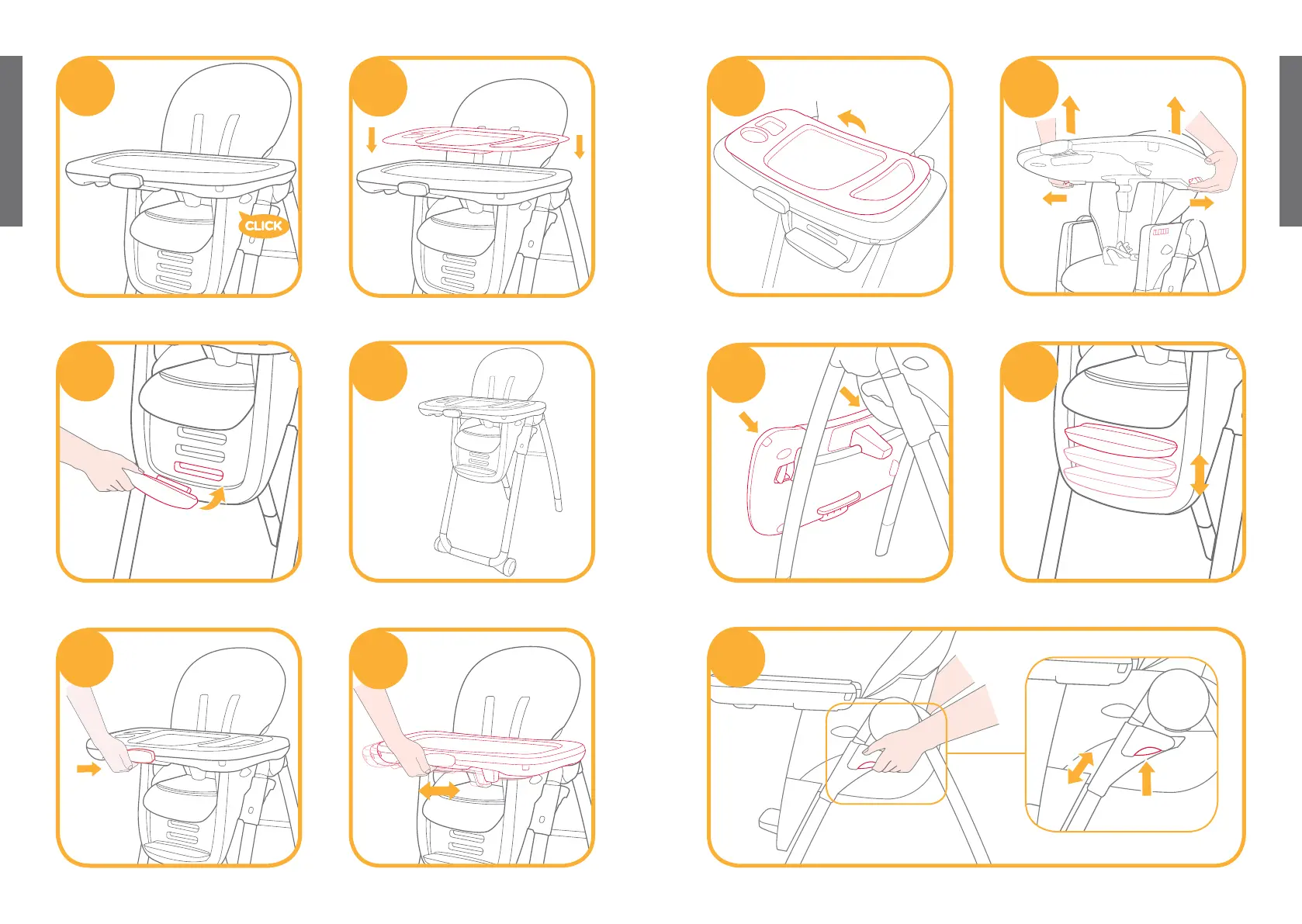 CLICK