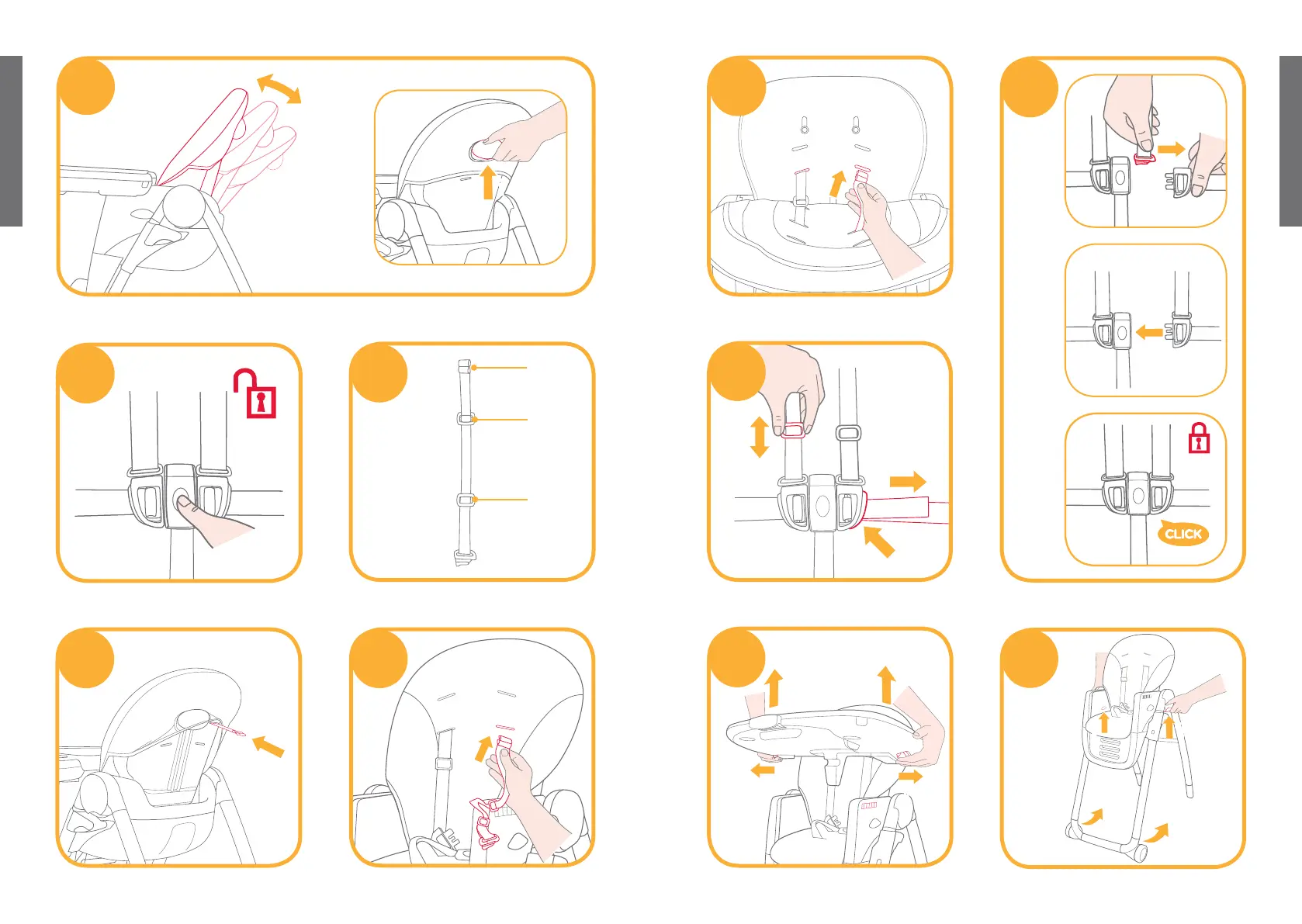 CLICK