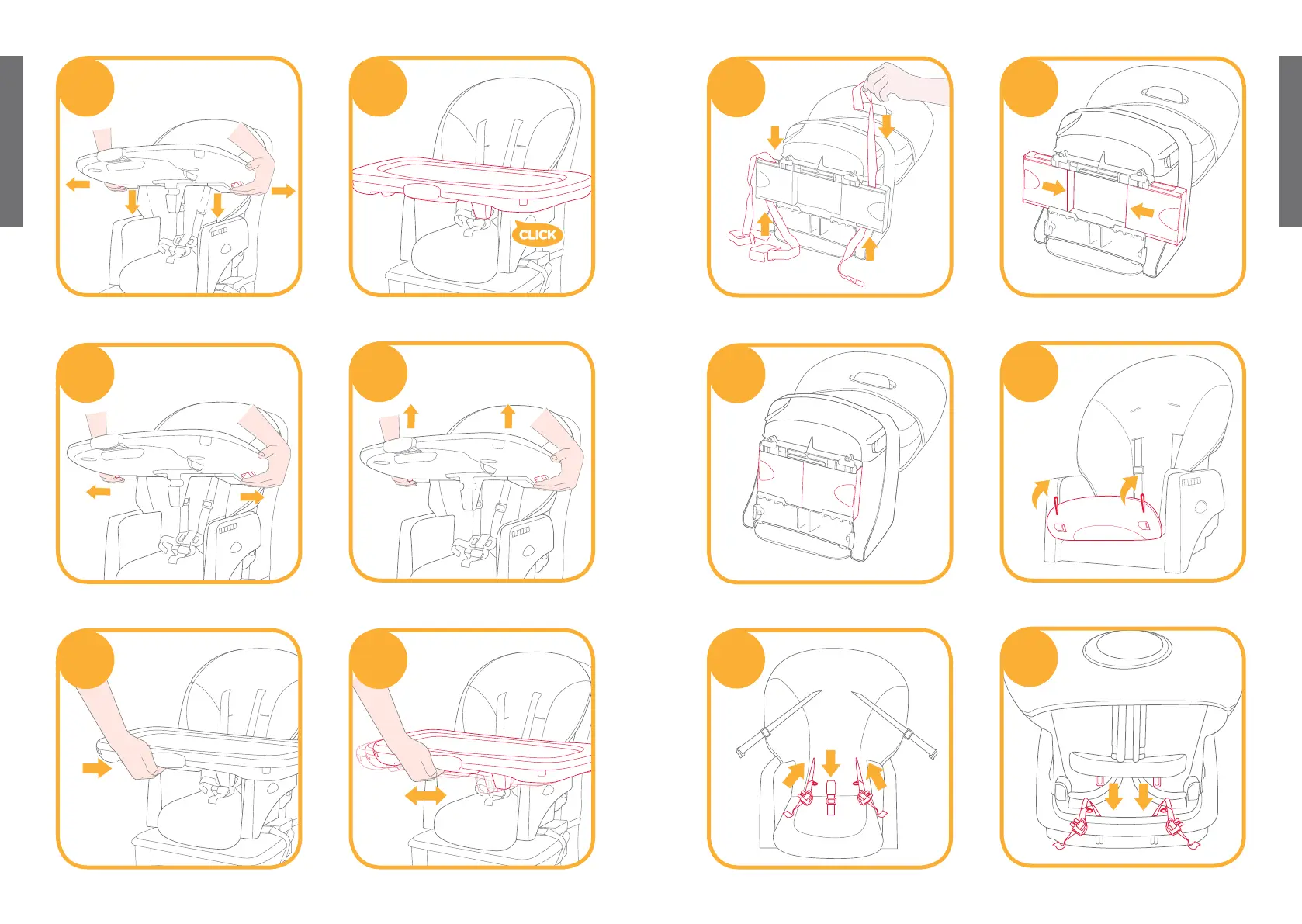 CLICK