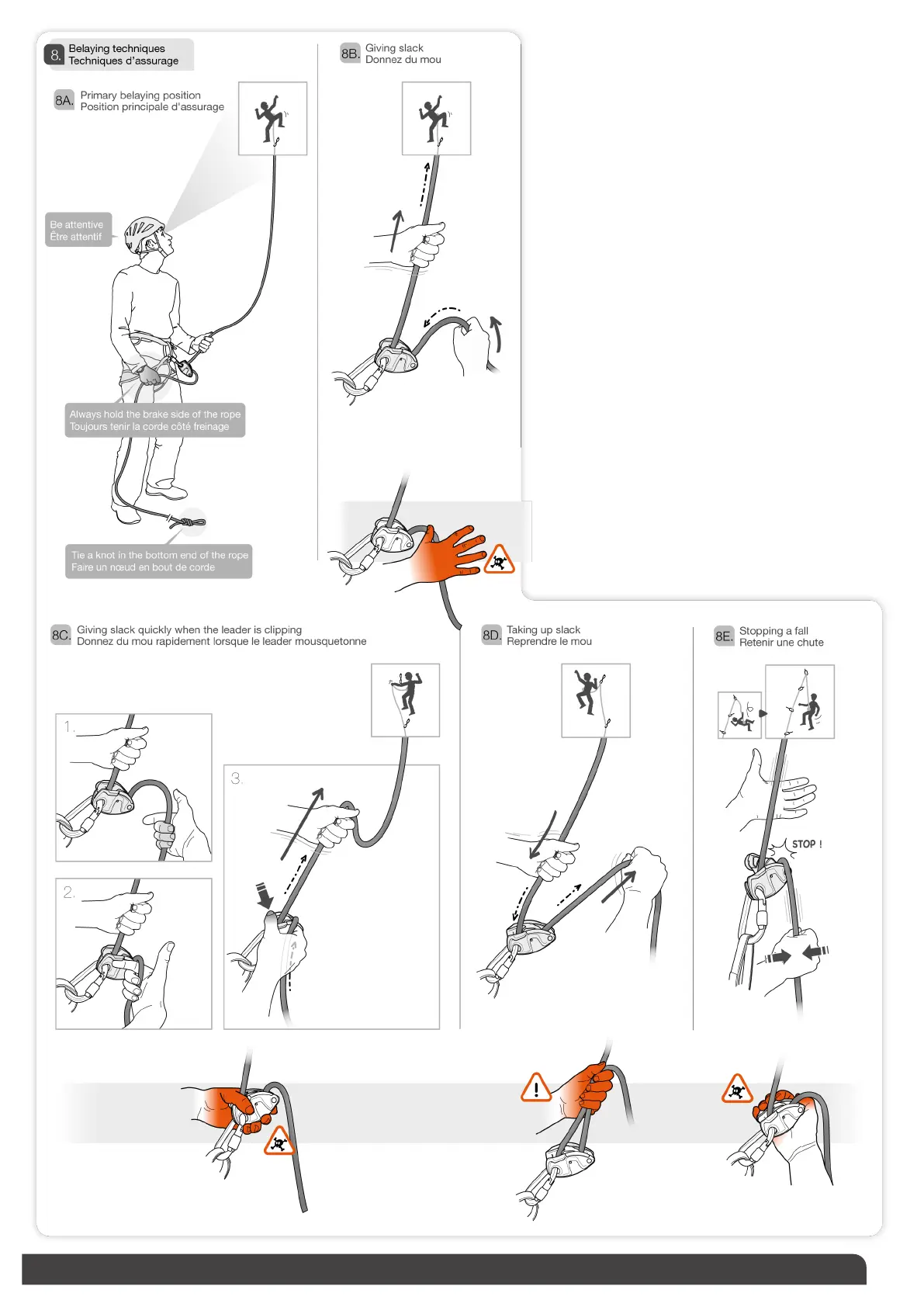 8. Belaying techniques
Techniques d'assurage

8A. Primary belaying position
Position principale d'assurage

Be attentive
Être attentif

Always hold the brake side of the rope
Toujours tenir la corde côté freinage

Tie a knot in the bottom end of the rope
Faire un nœud en bout de corde

8B. Giving slack
Donnez du mou

8C. Giving slack quickly when the leader is clipping
Donnez du mou rapidement lorsque le leader mousquetonne

1.

2.

3.

8D. Taking up slack
Reprendre le mou

8E. Stopping a fall
Retenir une chute

STOP !