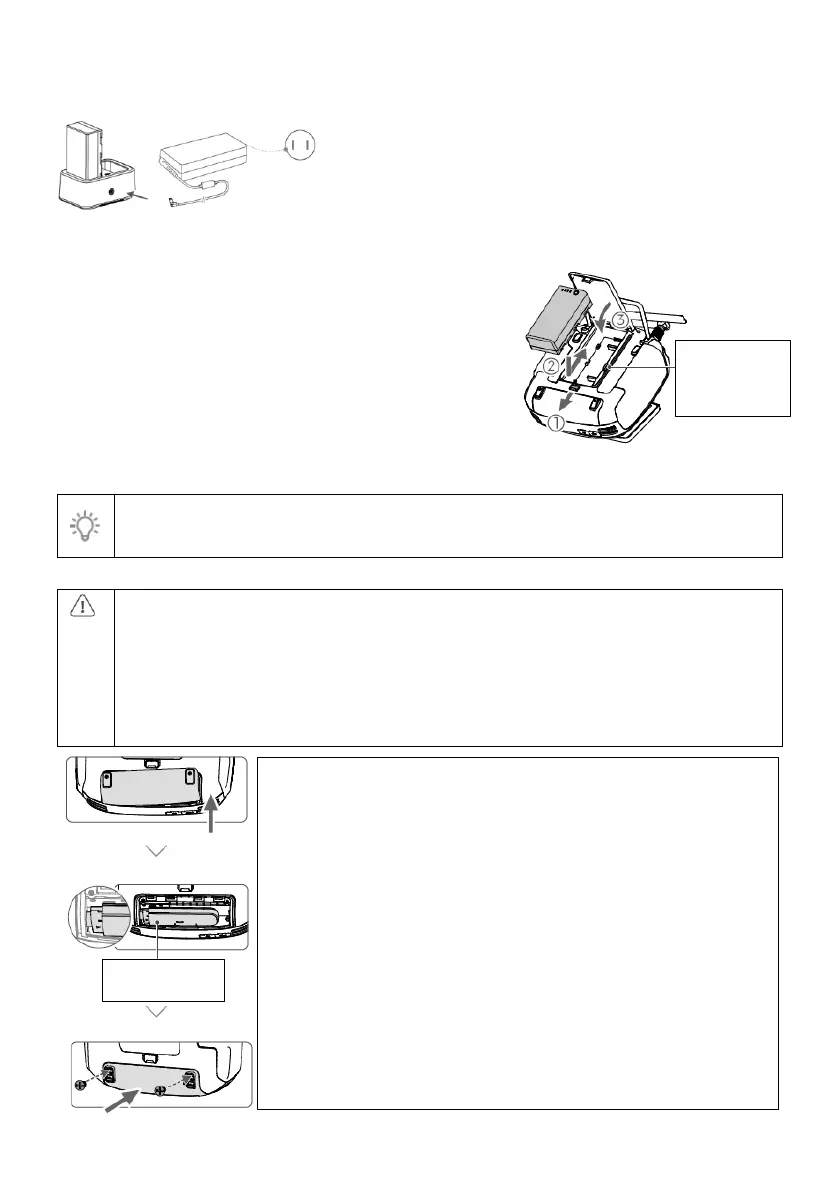 ①

②

③