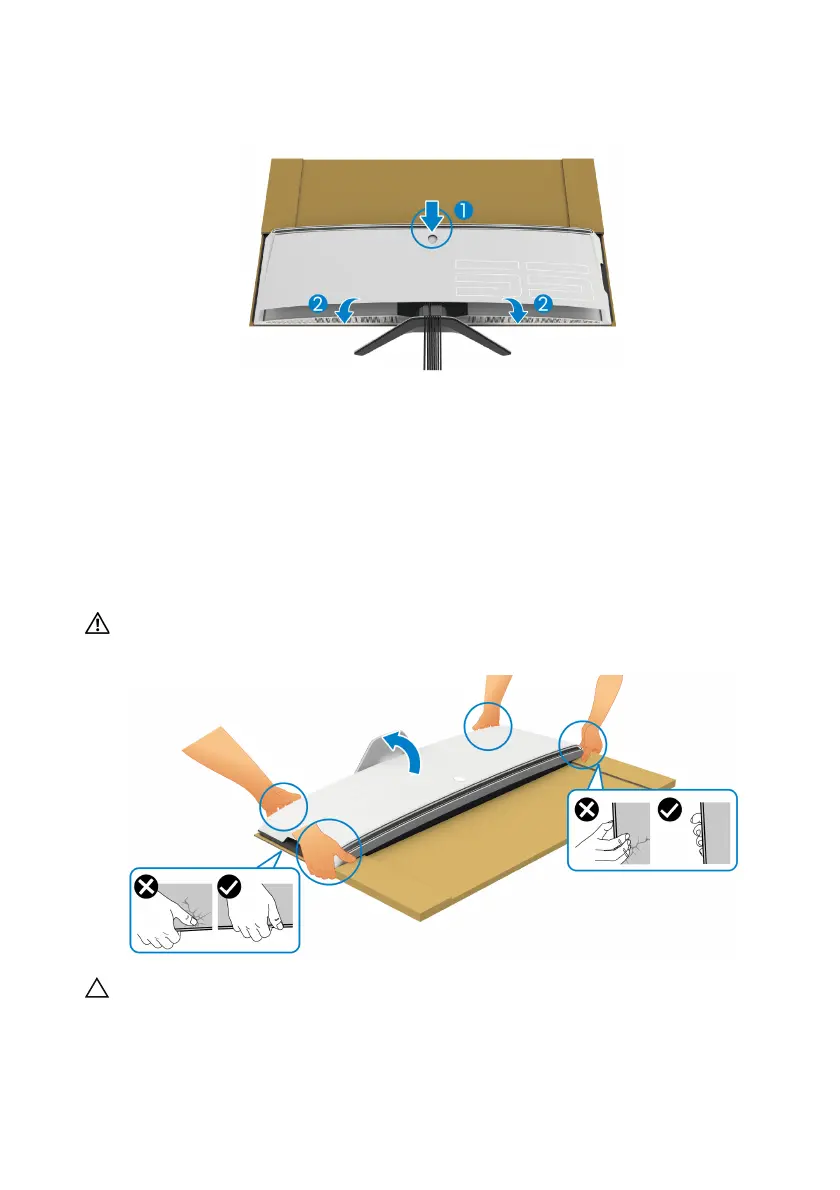 1

2

2