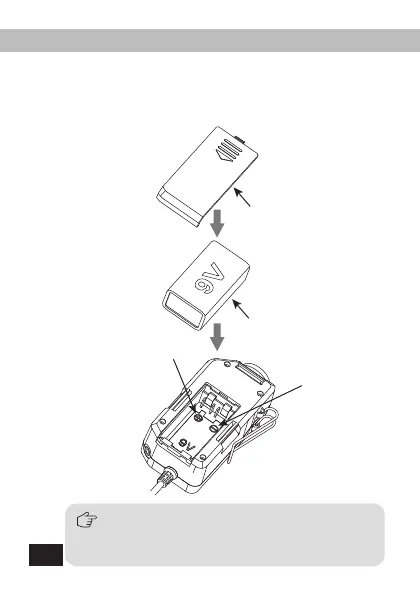 9V

9V